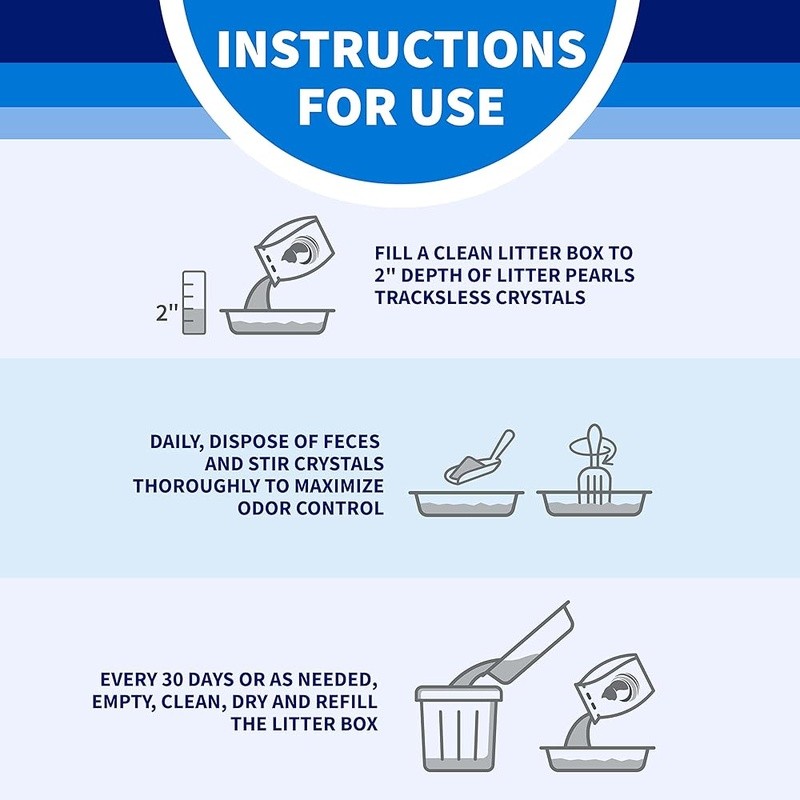 INSTRUCTIONS FOR USE

2"

FILL A CLEAN LITTER BOX TO 2" DEPTH OF LITTER PEARLS TRACKSLESS CRYSTALS

DAILY, DISPOSE OF FECES AND STIR CRYSTALS THOROUGHLY TO MAXIMIZE ODOR CONTROL

EVERY 30 DAYS OR AS NEEDED, EMPTY, CLEAN, DRY AND REFILL THE LITTER BOX