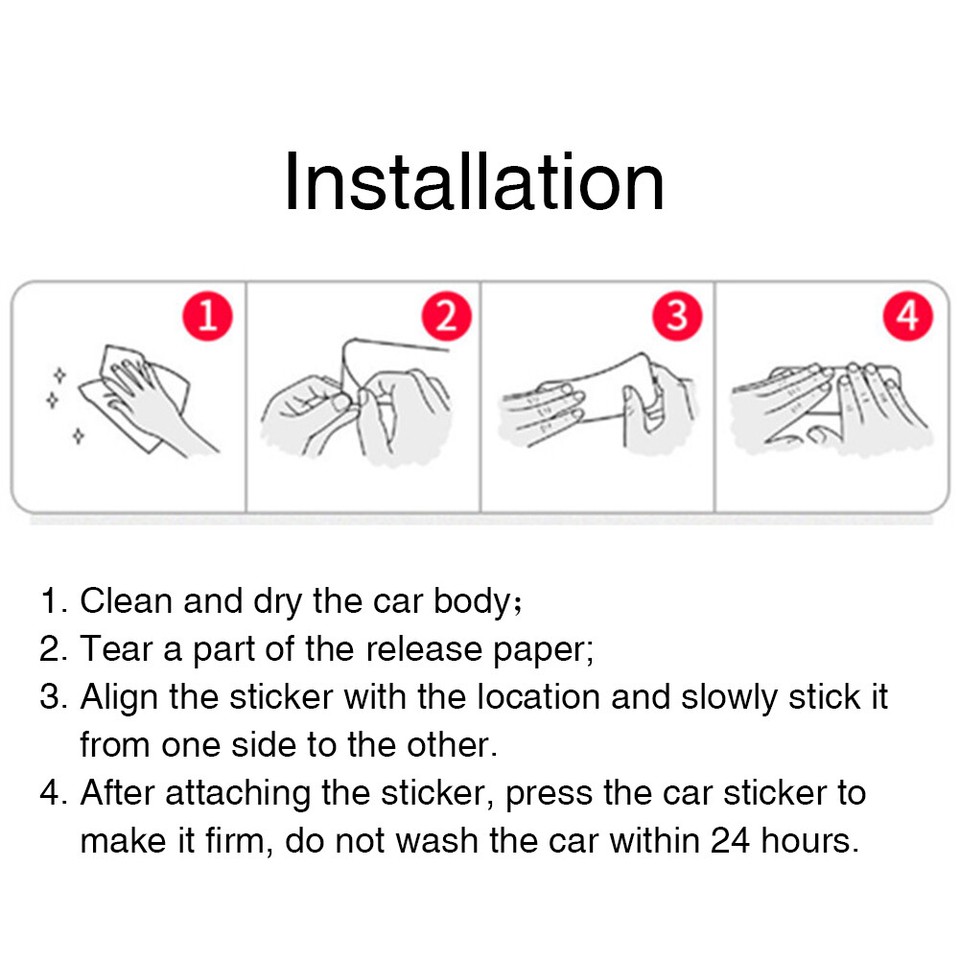 Installation

1

2

3

4

1. Clean and dry the car body；
2. Tear a part of the release paper;
3. Align the sticker with the location and slowly stick it from one side to the other.
4. After attaching the sticker, press the car sticker to make it firm, do not wash the car within 24 hours.