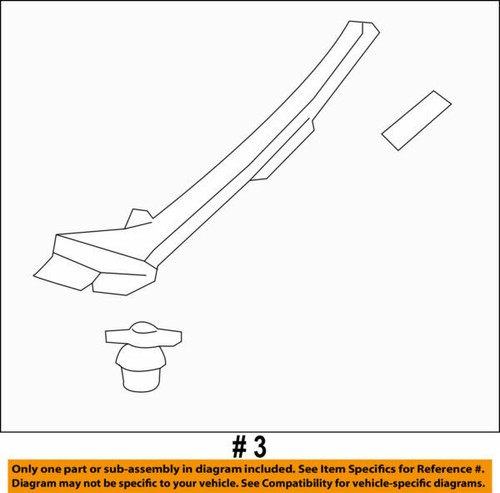 # 3

Only one part or sub-assembly in diagram included. See Item Specifics for Reference #.
Diagram may not be specific to your vehicle. See Compatibility for vehicle-specific diagrams.