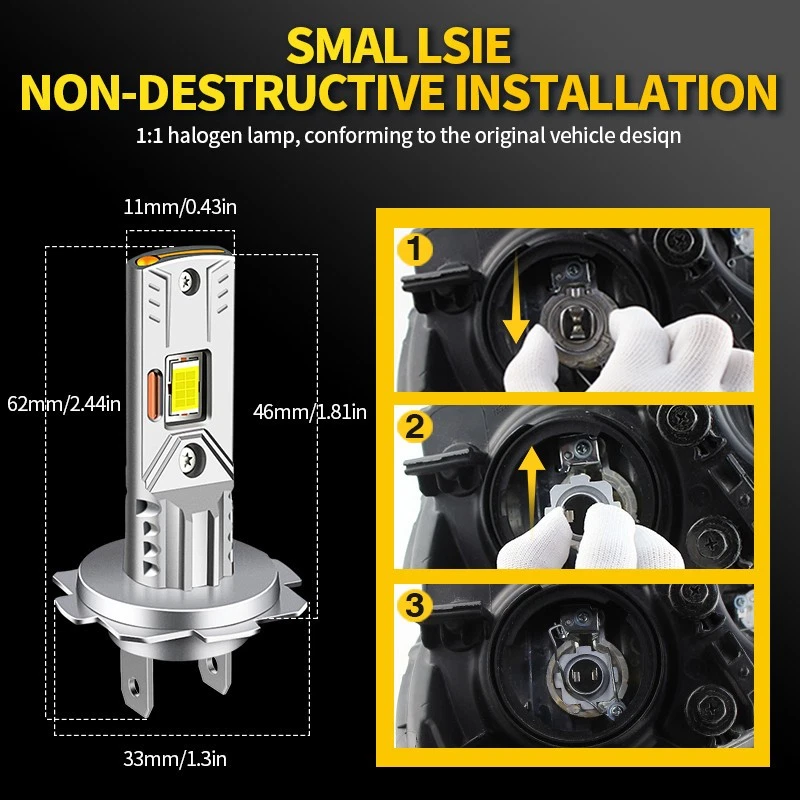 SMAL LSIE
NON-DESTRUCTIVE INSTALLATION

1:1 halogen lamp, conforming to the original vehicle desiqn

11mm/0.43in

62mm/2.44in

46mm/1.81in

33mm/1.3in

1

2

3