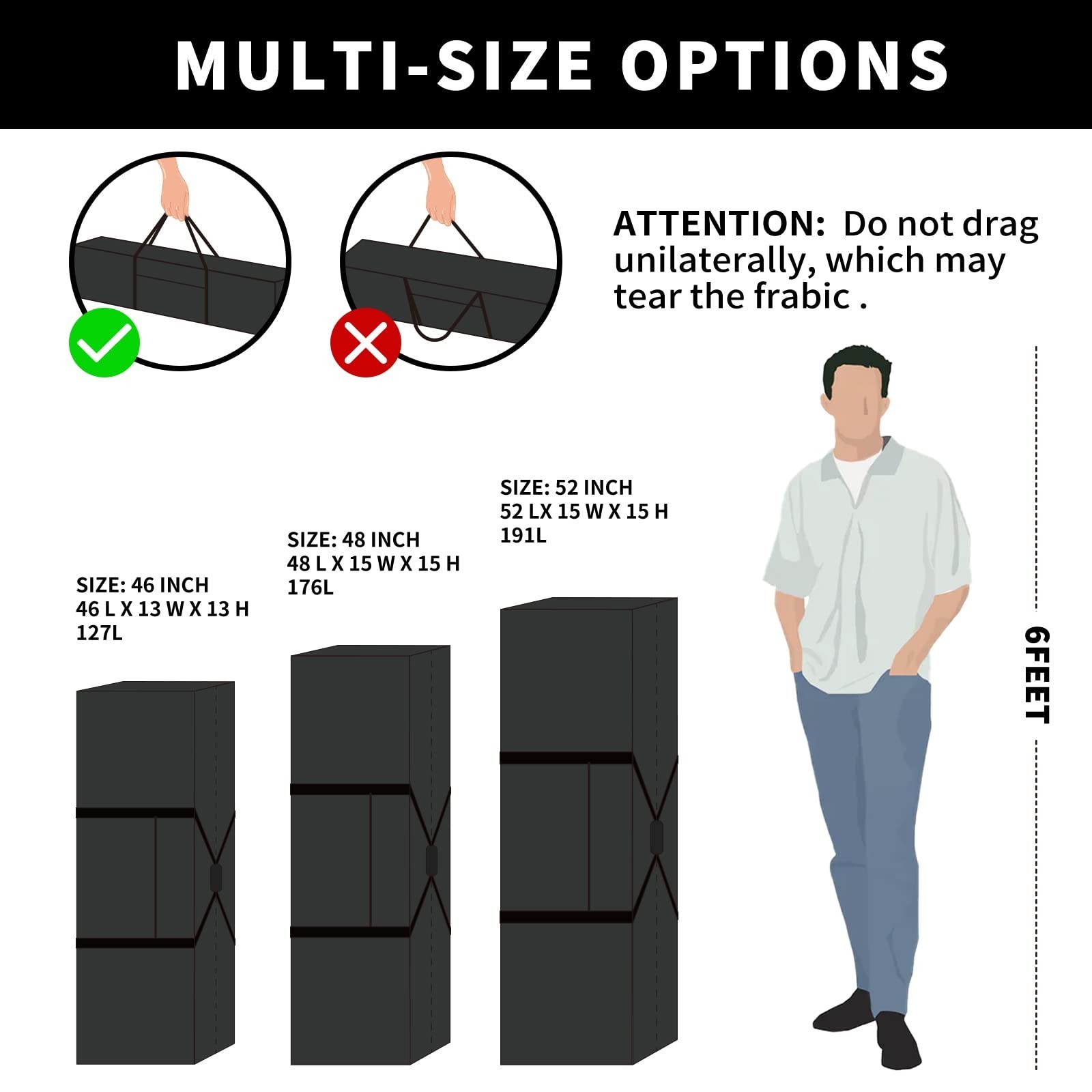 MULTI-SIZE OPTIONS

ATTENTION: Do not drag unilaterally, which may tear the frabic .

SIZE: 46 INCH
46 L X 13 W X 13 H
127L

SIZE: 48 INCH
48 L X 15 W X 15 H
176L

SIZE: 52 INCH
52 LX 15 W X 15 H
191L

6FEET