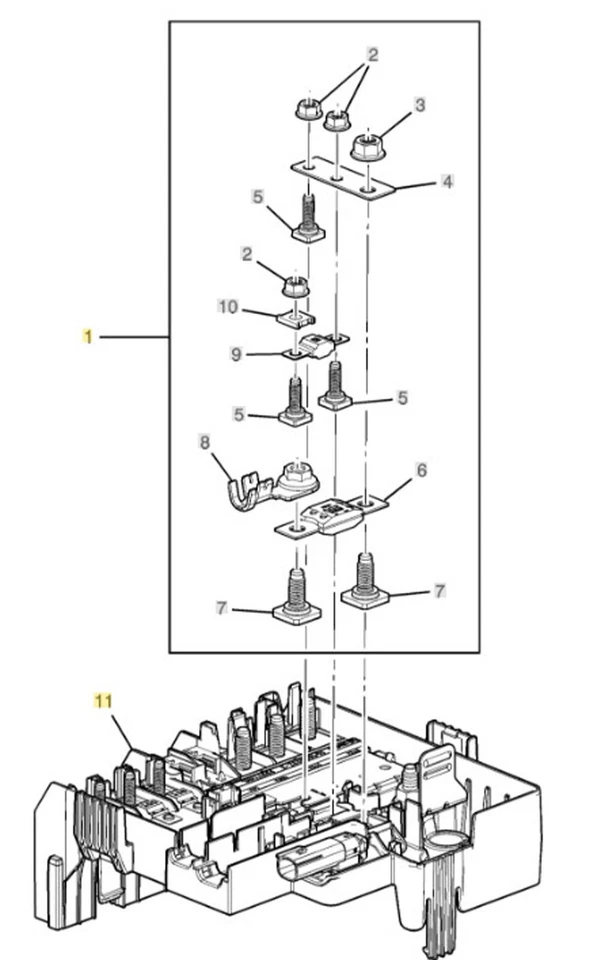 2
3
4
5
2
10
1
9
5
5
8
6
7
7
11