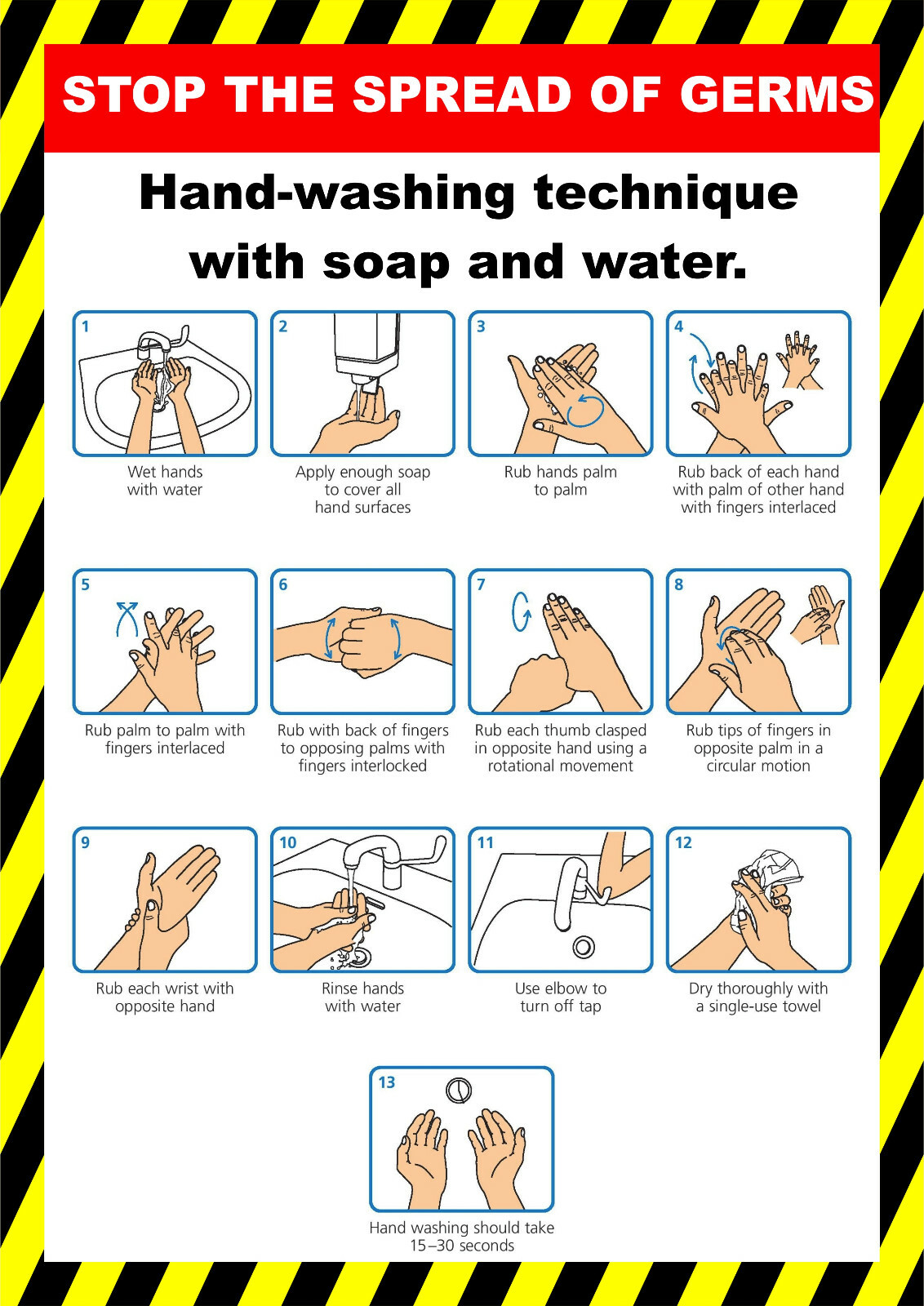 STOP THE SPREAD OF GERMS

Hand-washing technique with soap and water.

1
Wet hands with water

2
Apply enough soap to cover all hand surfaces

3
Rub hands palm to palm

4
Rub back of each hand with palm of other hand with fingers interlaced

5
Rub palm to palm with fingers interlaced

6
Rub with back of fingers to opposing palms with fingers interlocked

7
Rub each thumb clasped in opposite hand using a rotational movement

8
Rub tips of fingers in opposite palm in a circular motion

9
Rub each wrist with opposite hand

10
Rinse hands with water

11
Use elbow to turn off tap

12
Dry thoroughly with a single-use towel

13
Hand washing should take 15–30 seconds