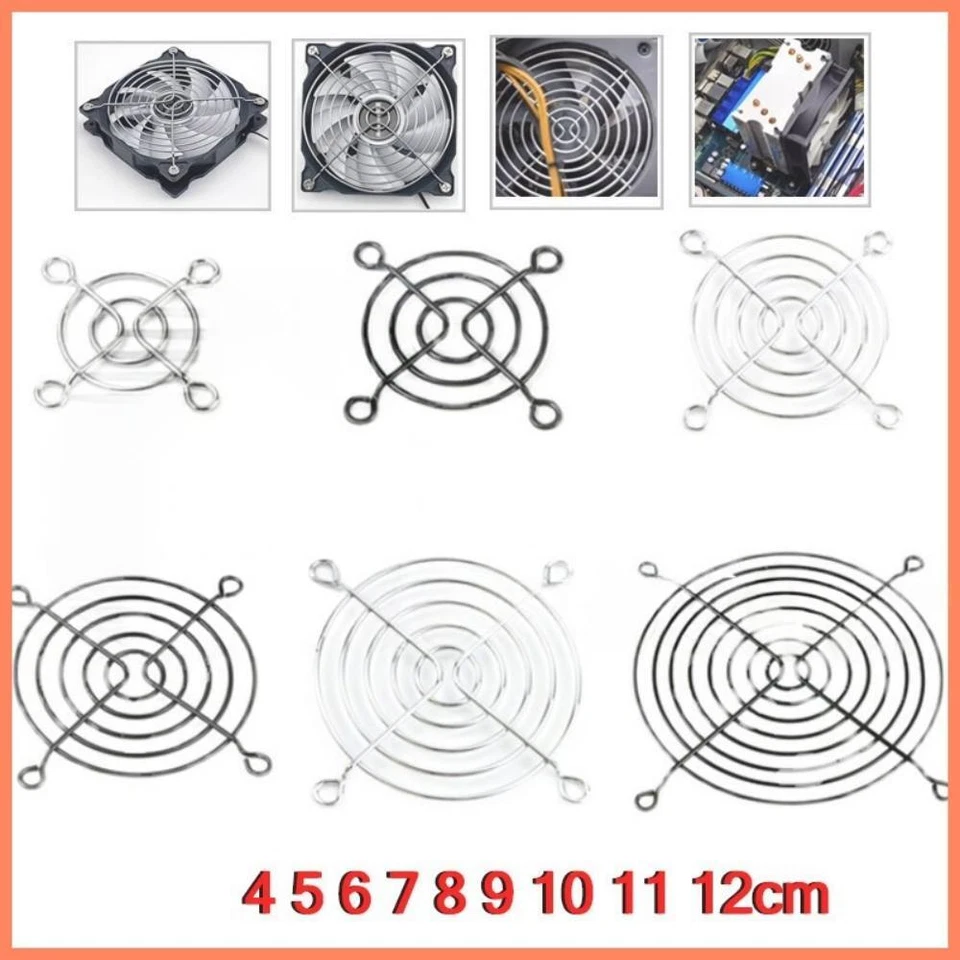 4 5 6 7 8 9 10 11 12cm