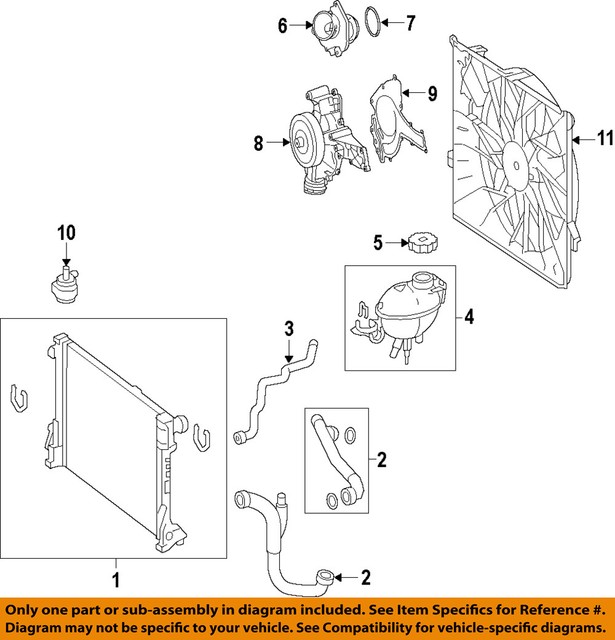 6
7
9
8
11
10
5
4
3
2
1
2

Only one part or sub-assembly in diagram included. See Item Specifics for Reference #. Diagram may not be specific to your vehicle. See Compatibility for vehicle-specific diagrams.