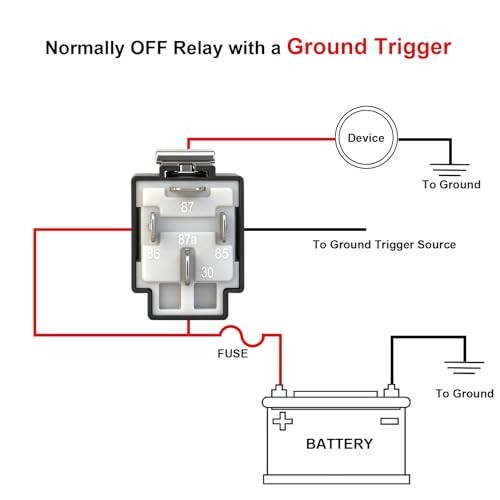 Normally OFF Relay with a Ground Trigger

Device

To Ground

87

87a

86

85

30

To Ground Trigger Source

FUSE

To Ground

BATTERY