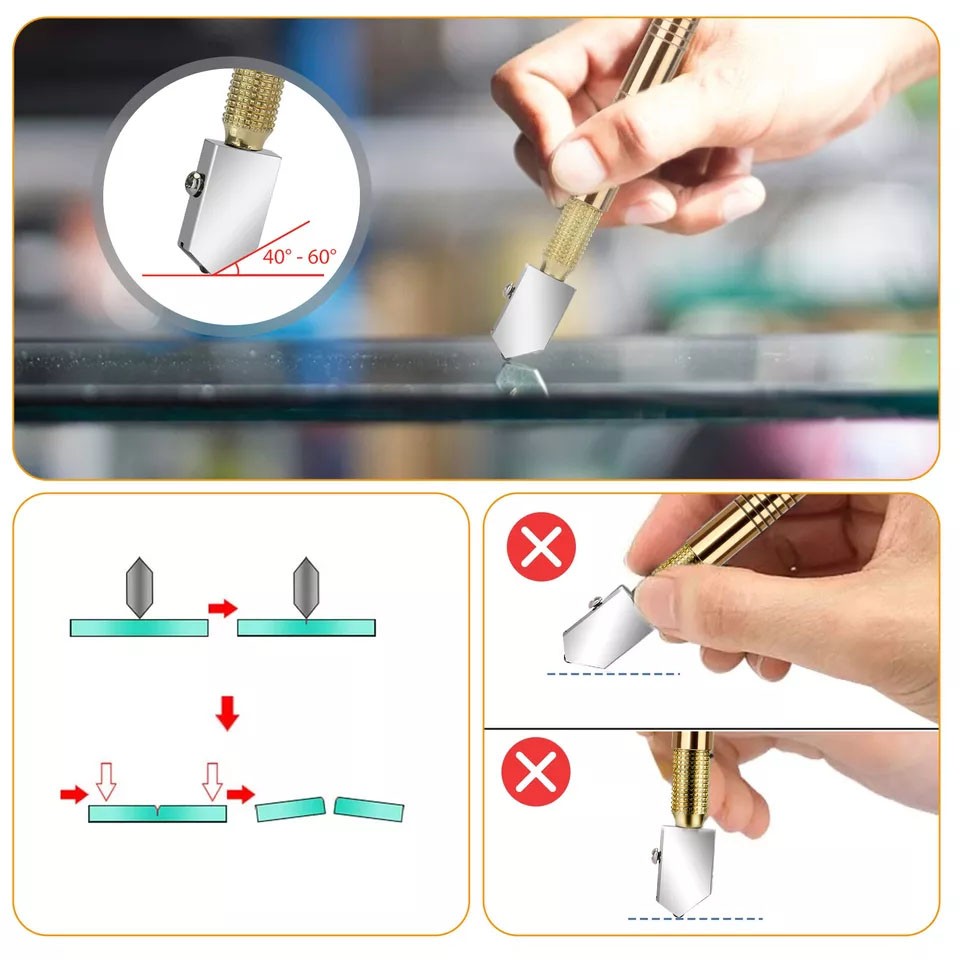 40° - 60°