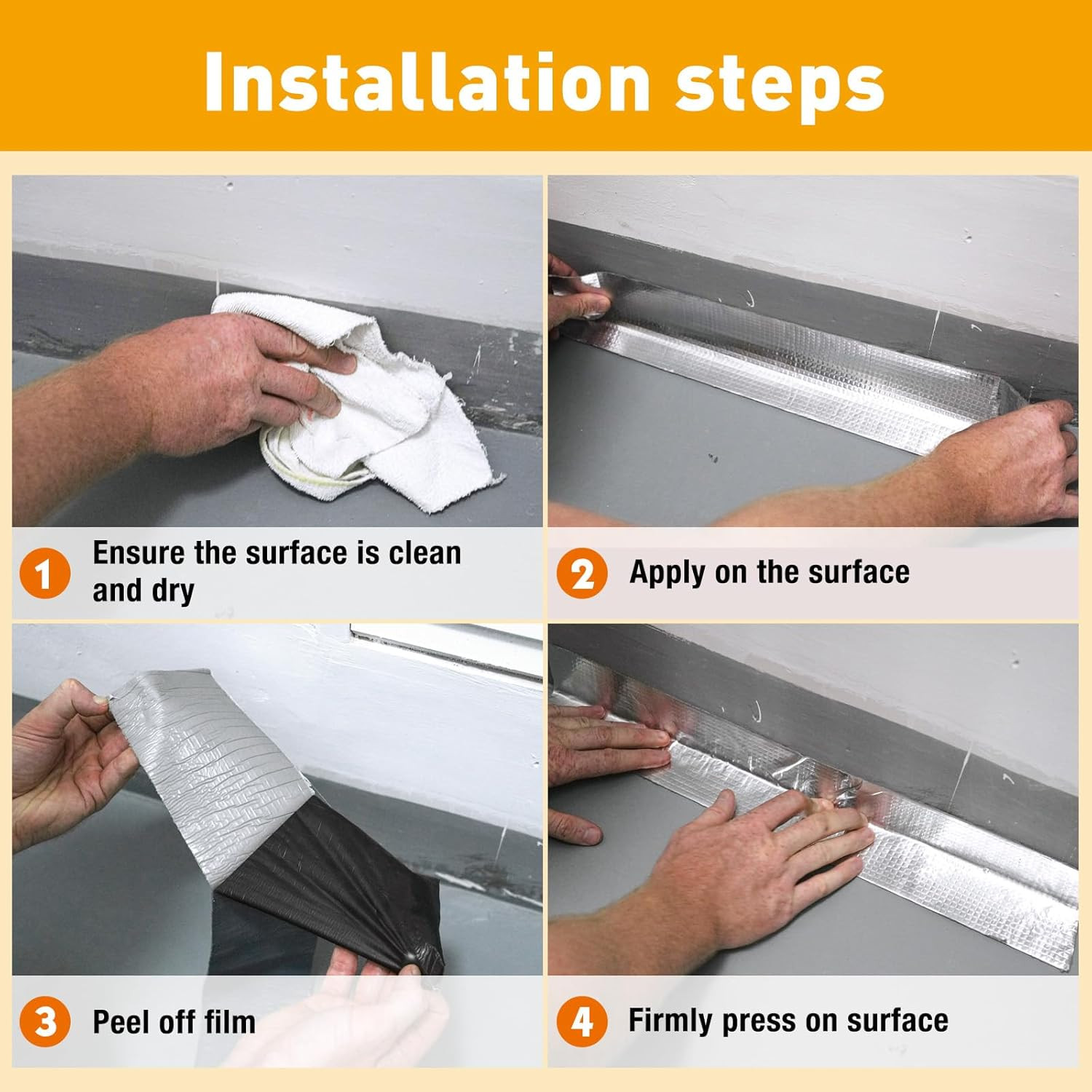 Installation steps

1 Ensure the surface is clean and dry

2 Apply on the surface

3 Peel off film

4 Firmly press on surface