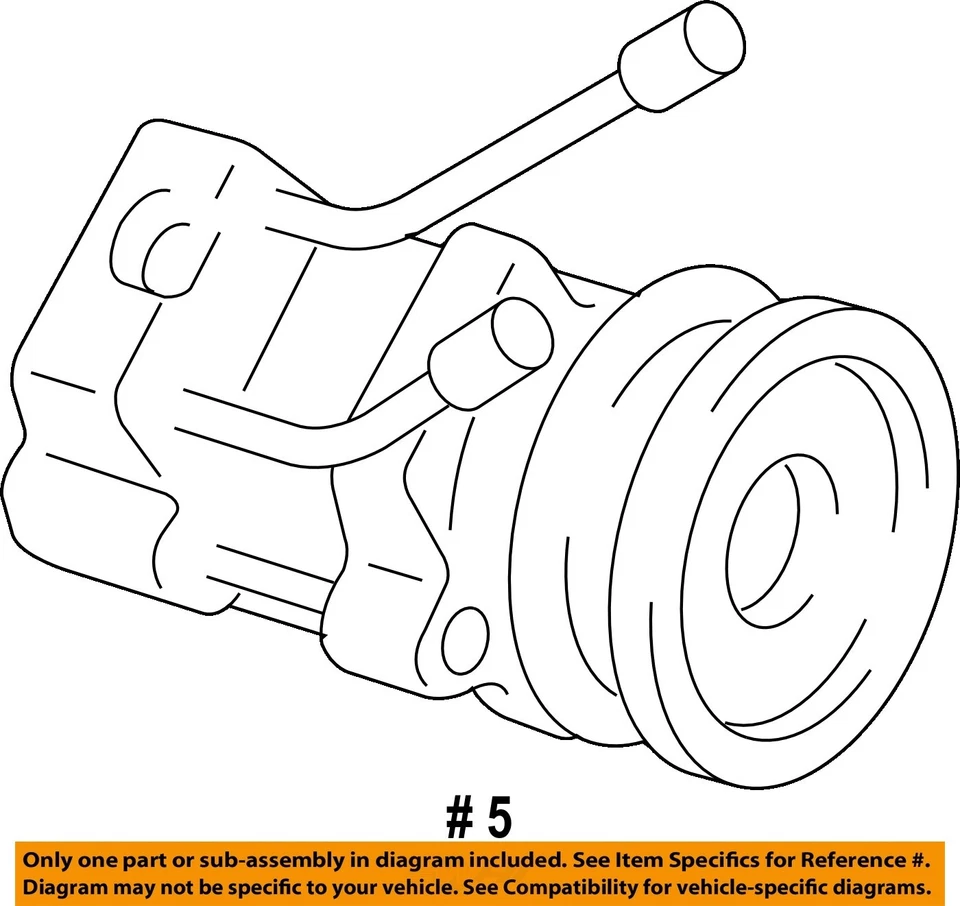 # 5

Only one part or sub-assembly in diagram included. See Item Specifics for Reference #. Diagram may not be specific to your vehicle. See Compatibility for vehicle-specific diagrams.