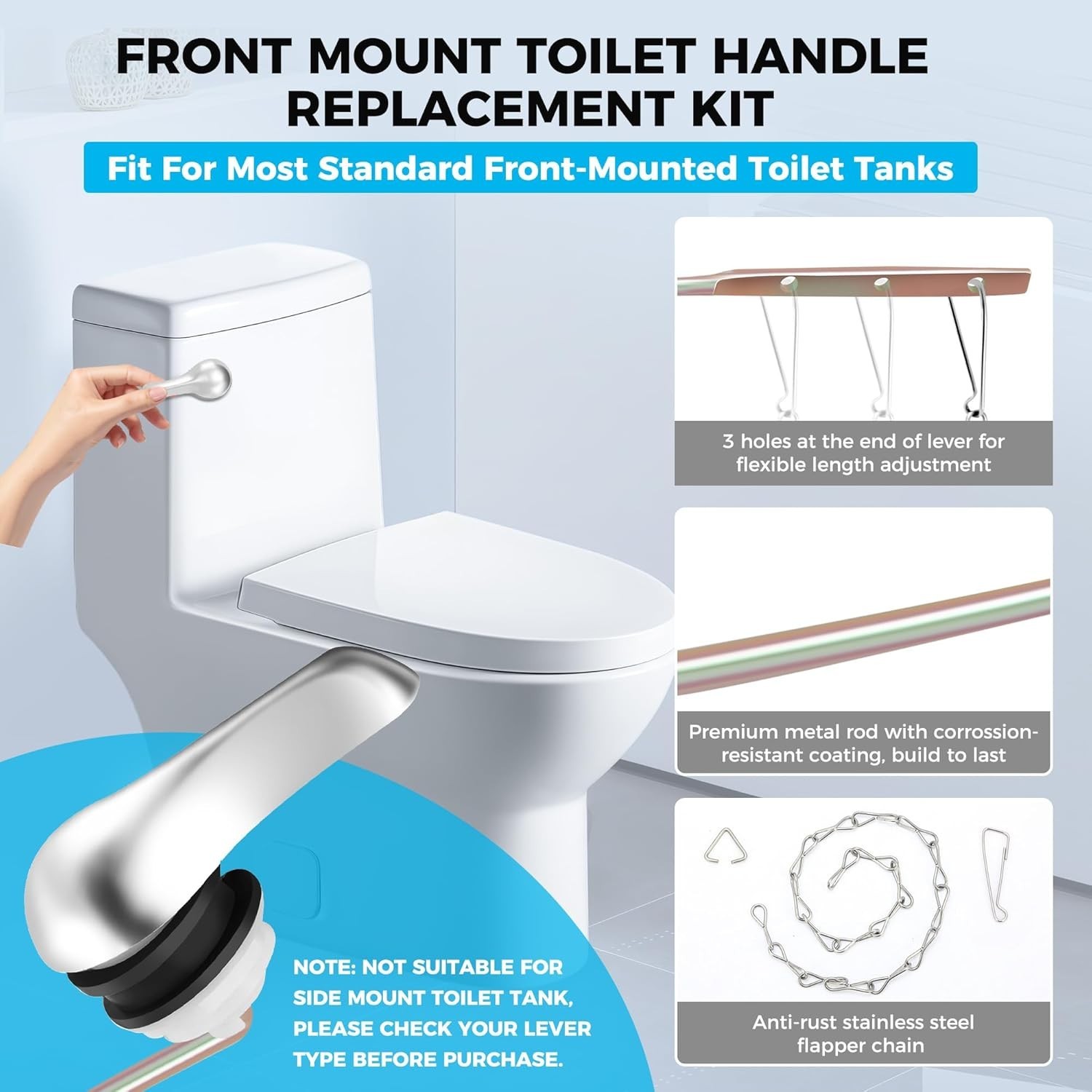 FRONT MOUNT TOILET HANDLE REPLACEMENT KIT

Fit For Most Standard Front-Mounted Toilet Tanks

3 holes at the end of lever for flexible length adjustment

Premium metal rod with corrossion-resistant coating, build to last

Anti-rust stainless steel flapper chain

NOTE: NOT SUITABLE FOR SIDE MOUNT TOILET TANK, PLEASE CHECK YOUR LEVER TYPE BEFORE PURCHASE.