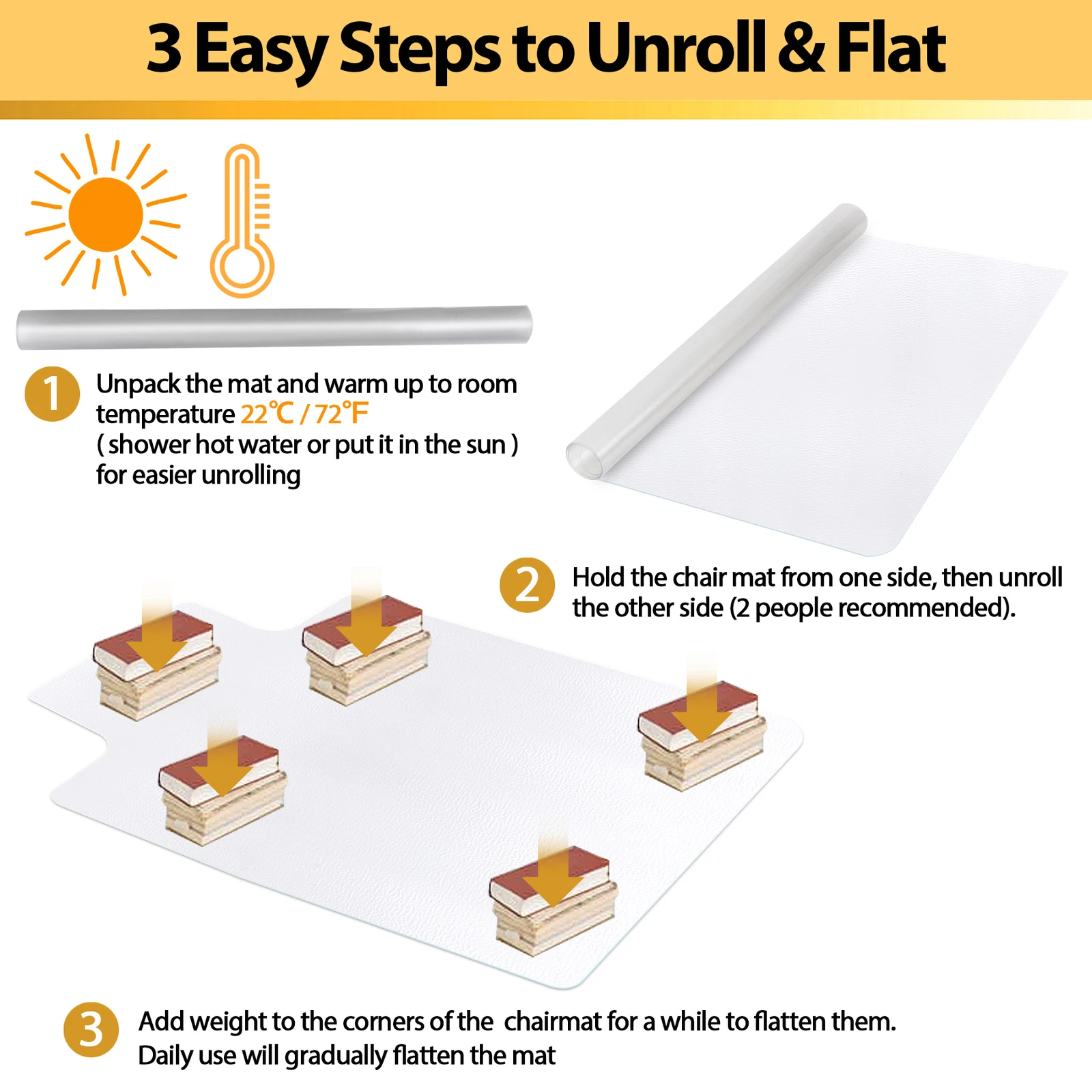 3 Easy Steps to Unroll & Flat

1 Unpack the mat and warm up to room temperature 22℃ / 72°F
( shower hot water or put it in the sun )
for easier unrolling

2 Hold the chair mat from one side, then unroll the other side (2 people recommended).

3 Add weight to the corners of the chairmat for a while to flatten them.
Daily use will gradually flatten the mat