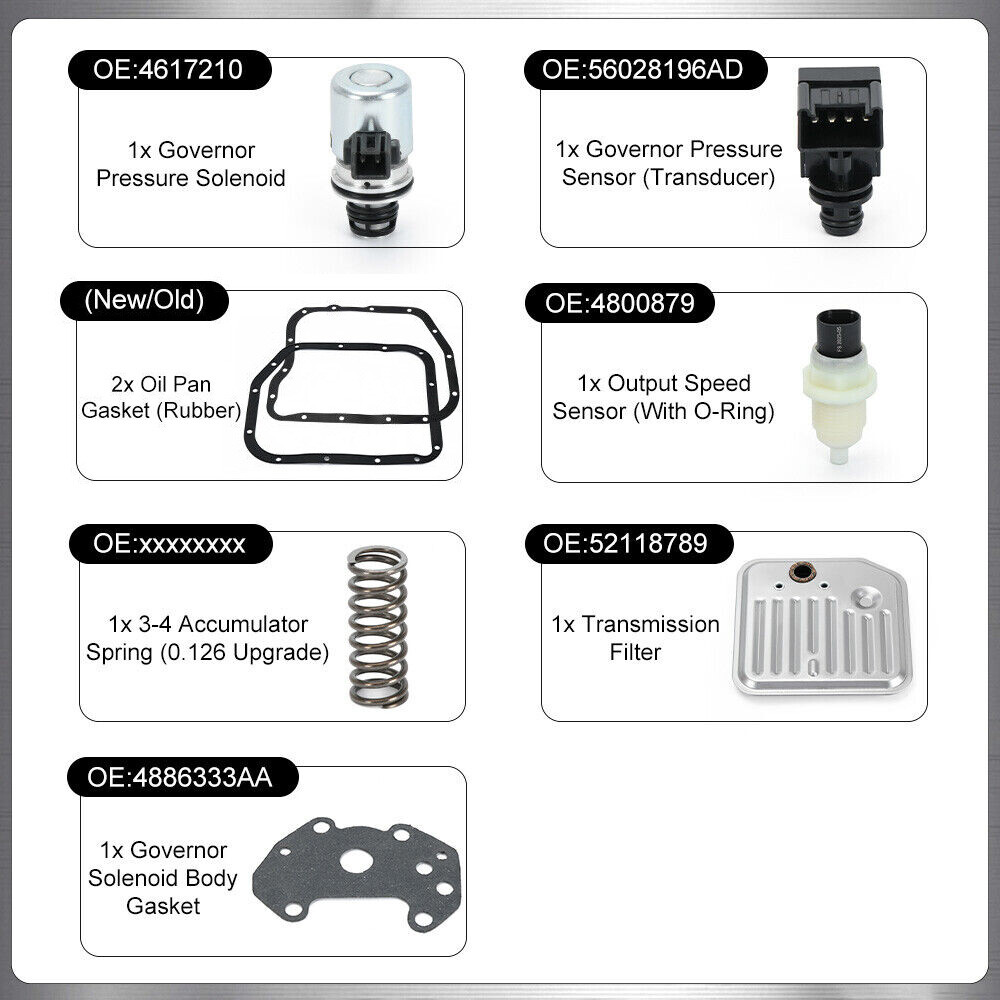 OE:4617210

1x Governor Pressure Solenoid

OE:56028196AD

1x Governor Pressure Sensor (Transducer)

(New/Old)

2x Oil Pan Gasket (Rubber)

OE:4800879

1x Output Speed Sensor (With O-Ring)

OE:xxxxxxxx

1x 3-4 Accumulator Spring (0.126 Upgrade)

OE:52118789

1x Transmission Filter

OE:4886333AA

1x Governor Solenoid Body Gasket