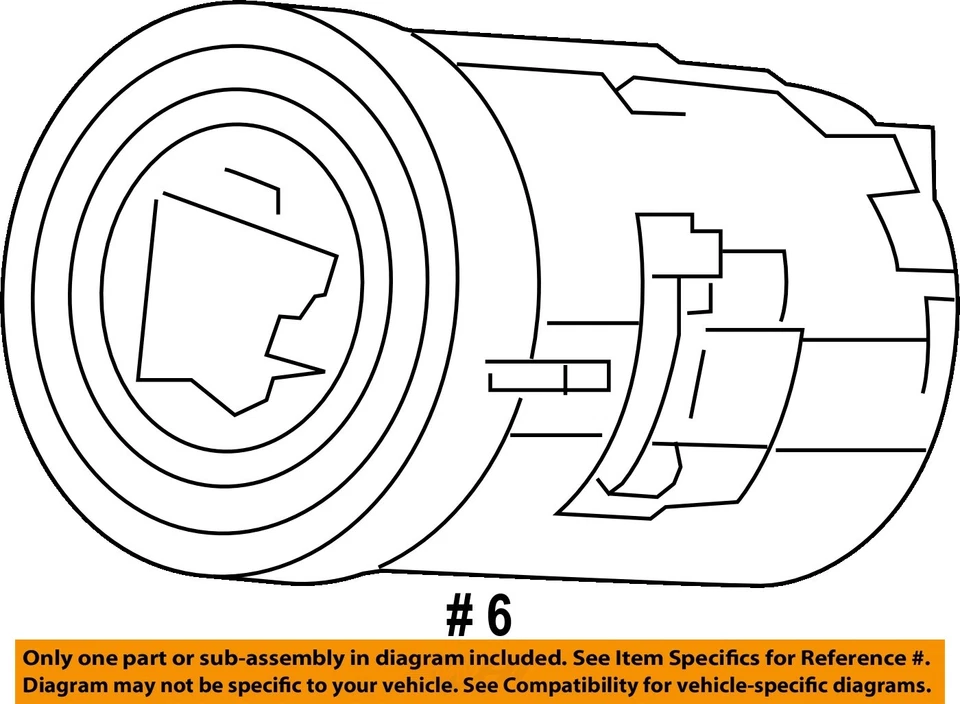 # 6

Only one part or sub-assembly in diagram included. See Item Specifics for Reference #.
Diagram may not be specific to your vehicle. See Compatibility for vehicle-specific diagrams.