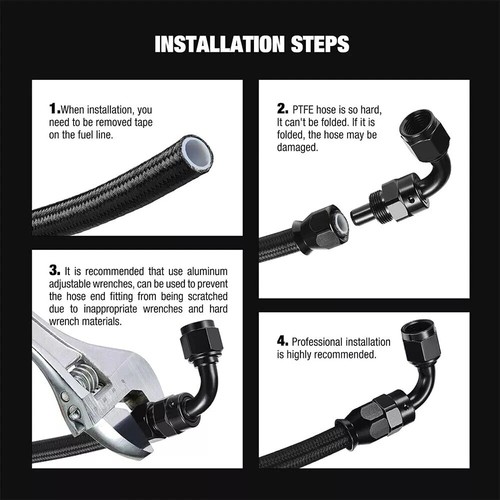 INSTALLATION STEPS

1.When installation, you need to be removed tape on the fuel line.

2. PTFE hose is so hard, It can't be folded. If it is folded, the hose may be damaged.

3. It is recommended that use aluminum adjustable wrenches, can be used to prevent the hose end fitting from being scratched due to inappropriate wrenches and hard wrench materials.

4. Professional installation is highly recommended.