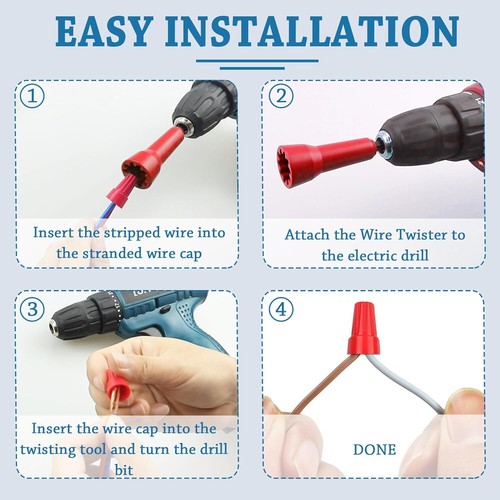 EASY INSTALLATION

①

Insert the stripped wire into the stranded wire cap

②

Attach the Wire Twister to the electric drill

③

Insert the wire cap into the twisting tool and turn the drill bit

④

DONE