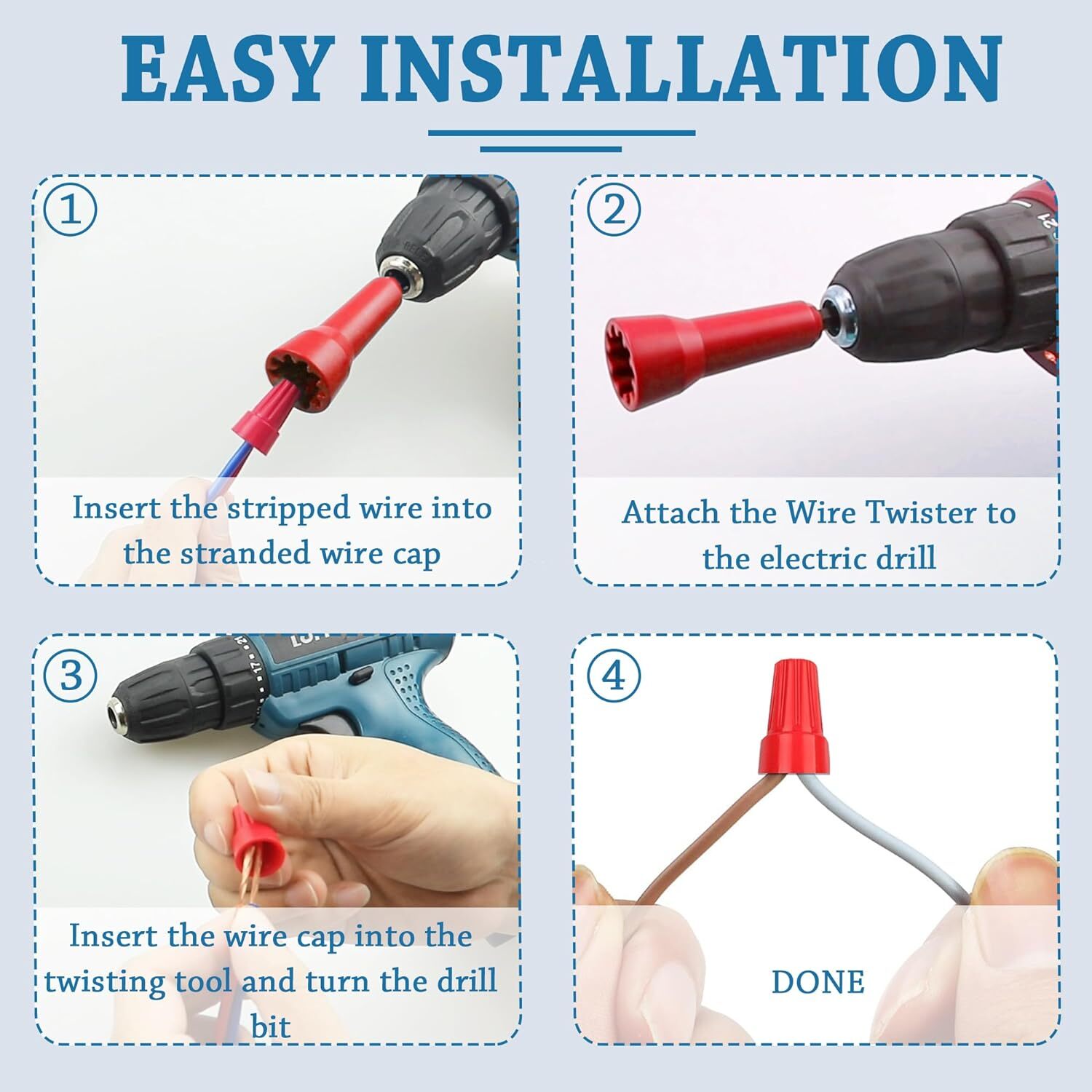 EASY INSTALLATION

①
Insert the stripped wire into the stranded wire cap

②
Attach the Wire Twister to the electric drill

③
Insert the wire cap into the twisting tool and turn the drill bit

④
DONE