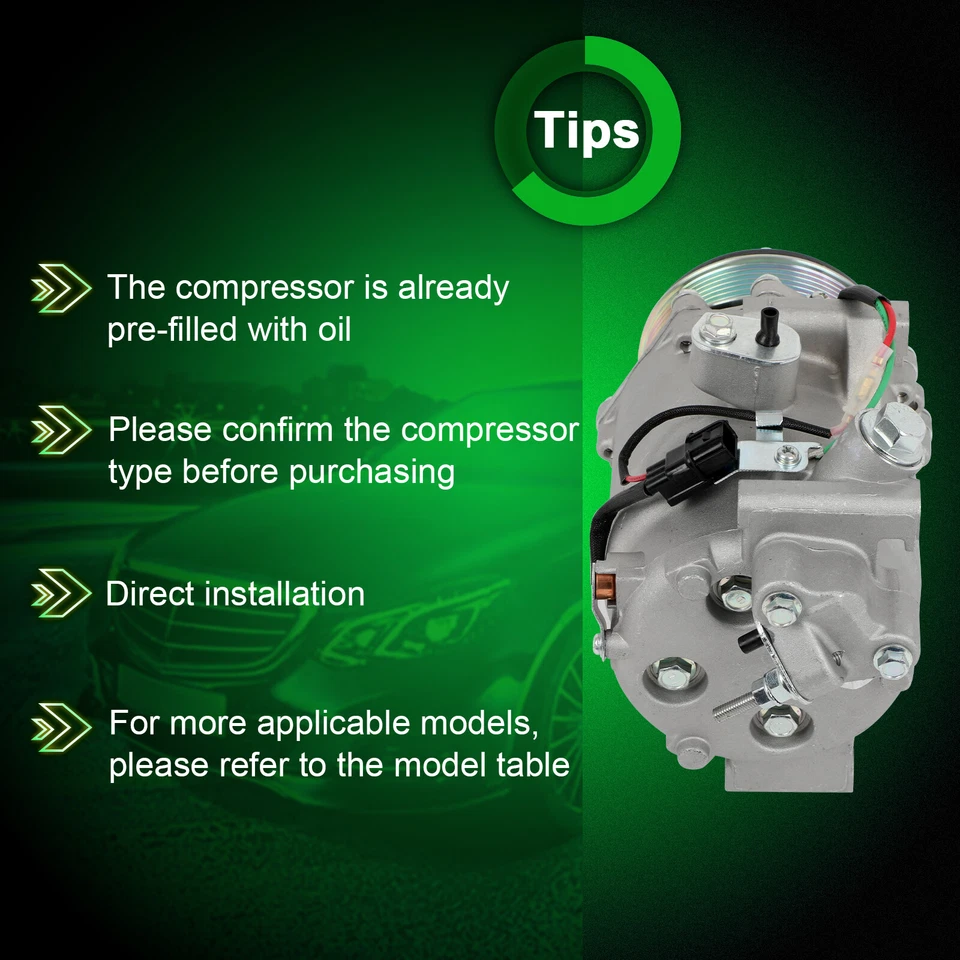 Tips

The compressor is already pre-filled with oil

Please confirm the compressor type before purchasing

Direct installation

For more applicable models, please refer to the model table