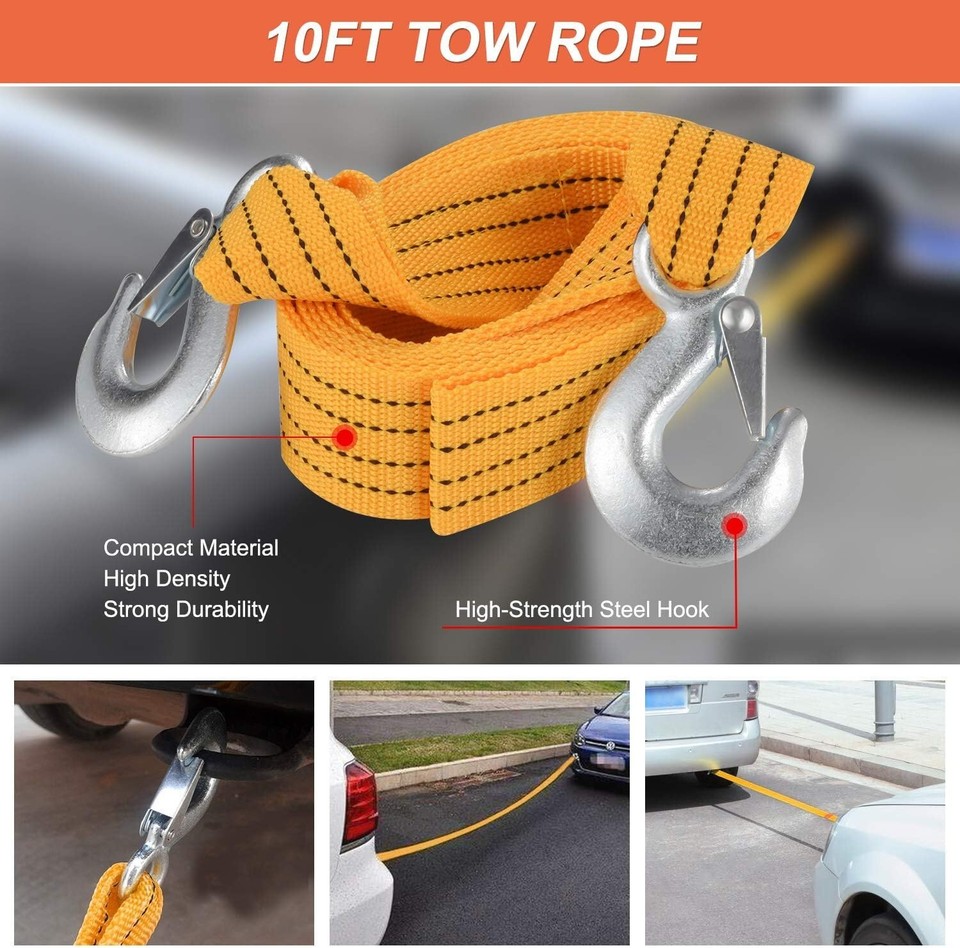 10FT TOW ROPE

Compact Material
High Density
Strong Durability

High-Strength Steel Hook