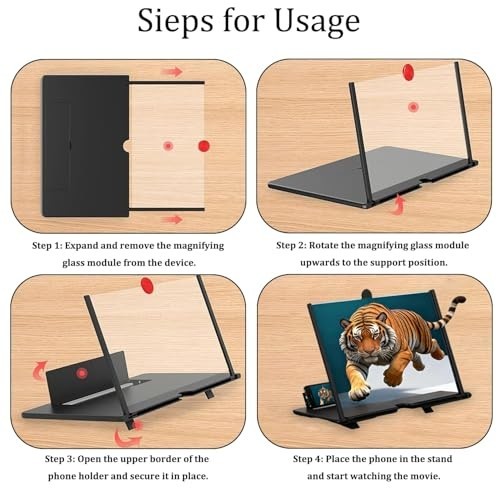 Sieps for Usage

Step 1: Expand and remove the magnifying glass module from the device.

Step 2: Rotate the magnifying glass module upwards to the support position.

Step 3: Open the upper border of the phone holder and secure it in place.

Step 4: Place the phone in the stand and start watching the movie.