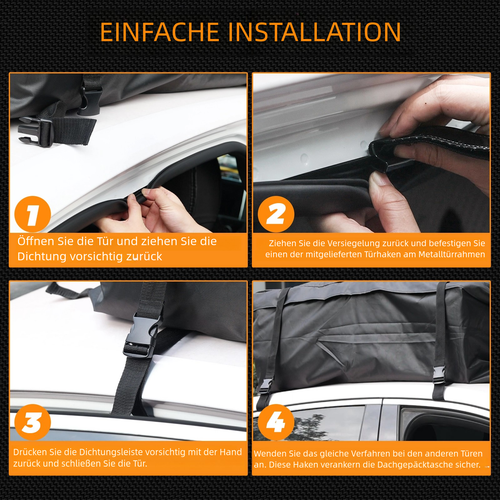 EINFACHE INSTALLATION

1

Öffnen Sie die Tür und ziehen Sie die Dichtung vorsichtig zurück

2

Ziehen Sie die Versiegelung zurück und befestigen Sie einen der mitgelieferten Türhaken am Metalltürrahmen

3

Drücken Sie die Dichtungsleiste vorsichtig mit der Hand zurück und schließen Sie die Tür.

4

Wenden Sie das gleiche Verfahren bei den anderen Türen an. Diese Haken verankern die Dachgepäcktasche sicher.