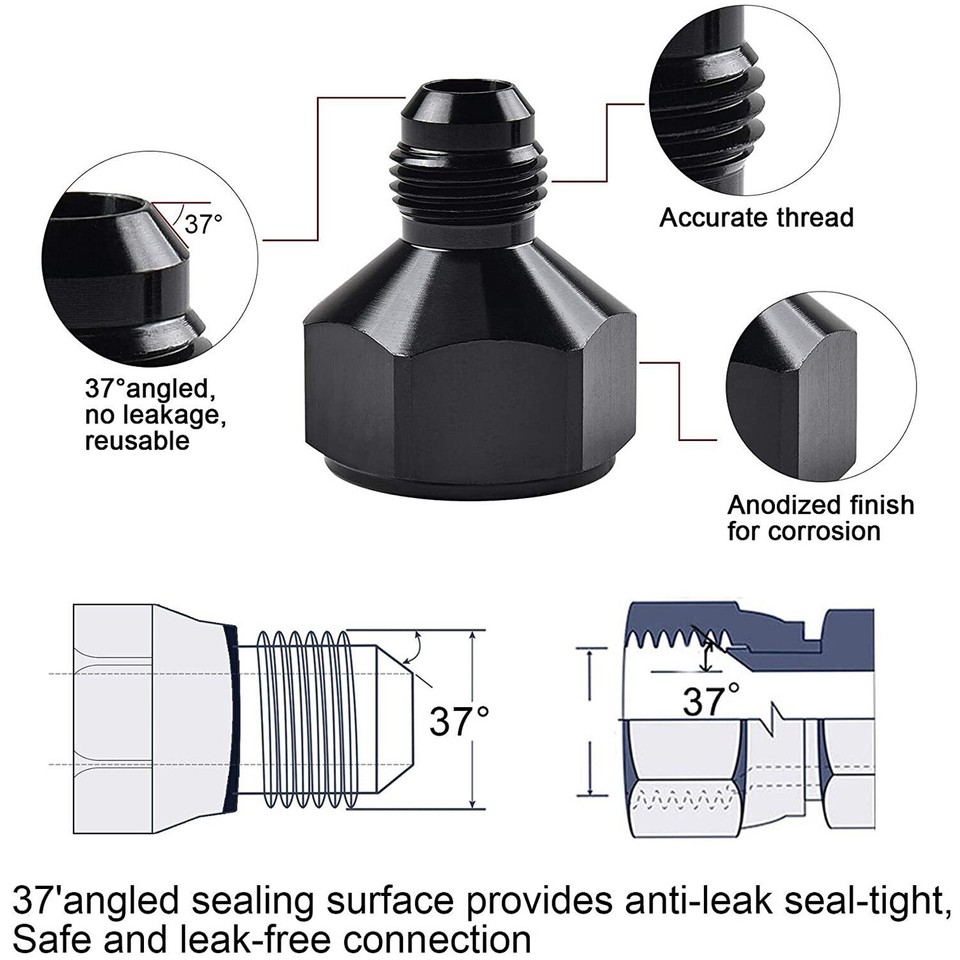 37°

37°angled, no leakage, reusable

Accurate thread

Anodized finish for corrosion

37°

37°

37'angled sealing surface provides anti-leak seal-tight, Safe and leak-free connection