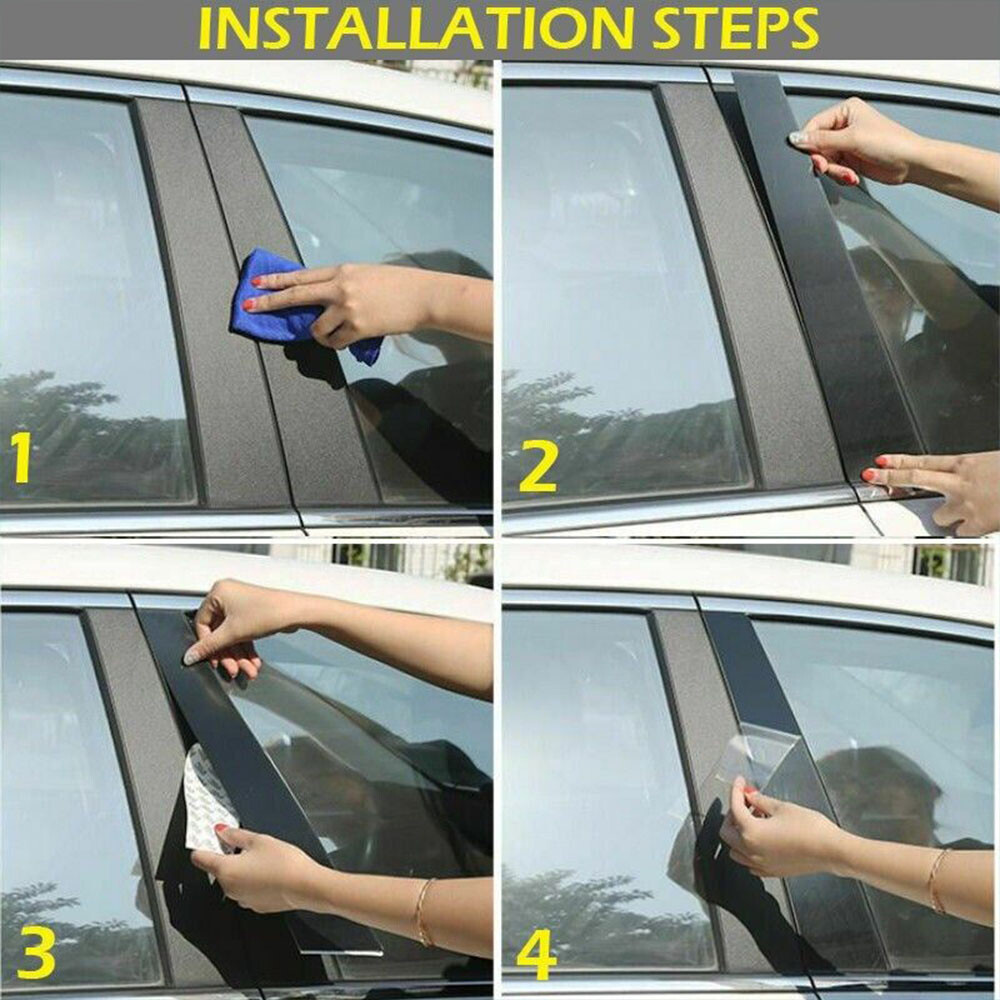 INSTALLATION STEPS

1

2

3

4