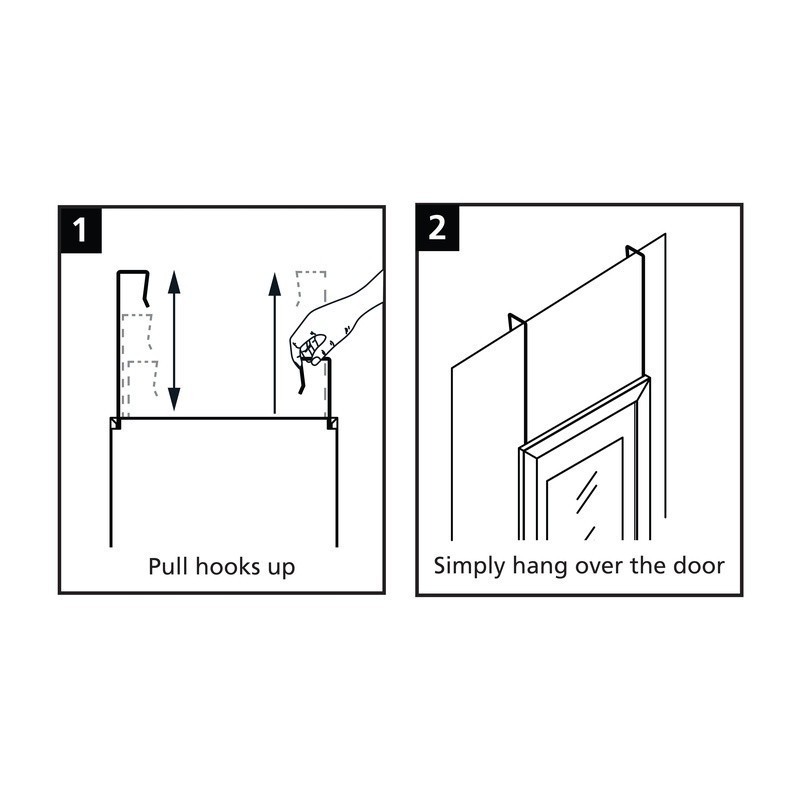 1

Pull hooks up

2

Simply hang over the door