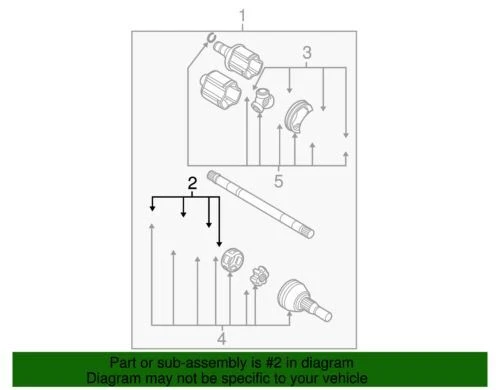 1
3
5
2
4
Part or sub-assembly is #2 in diagram
Diagram may not be specific to your vehicle