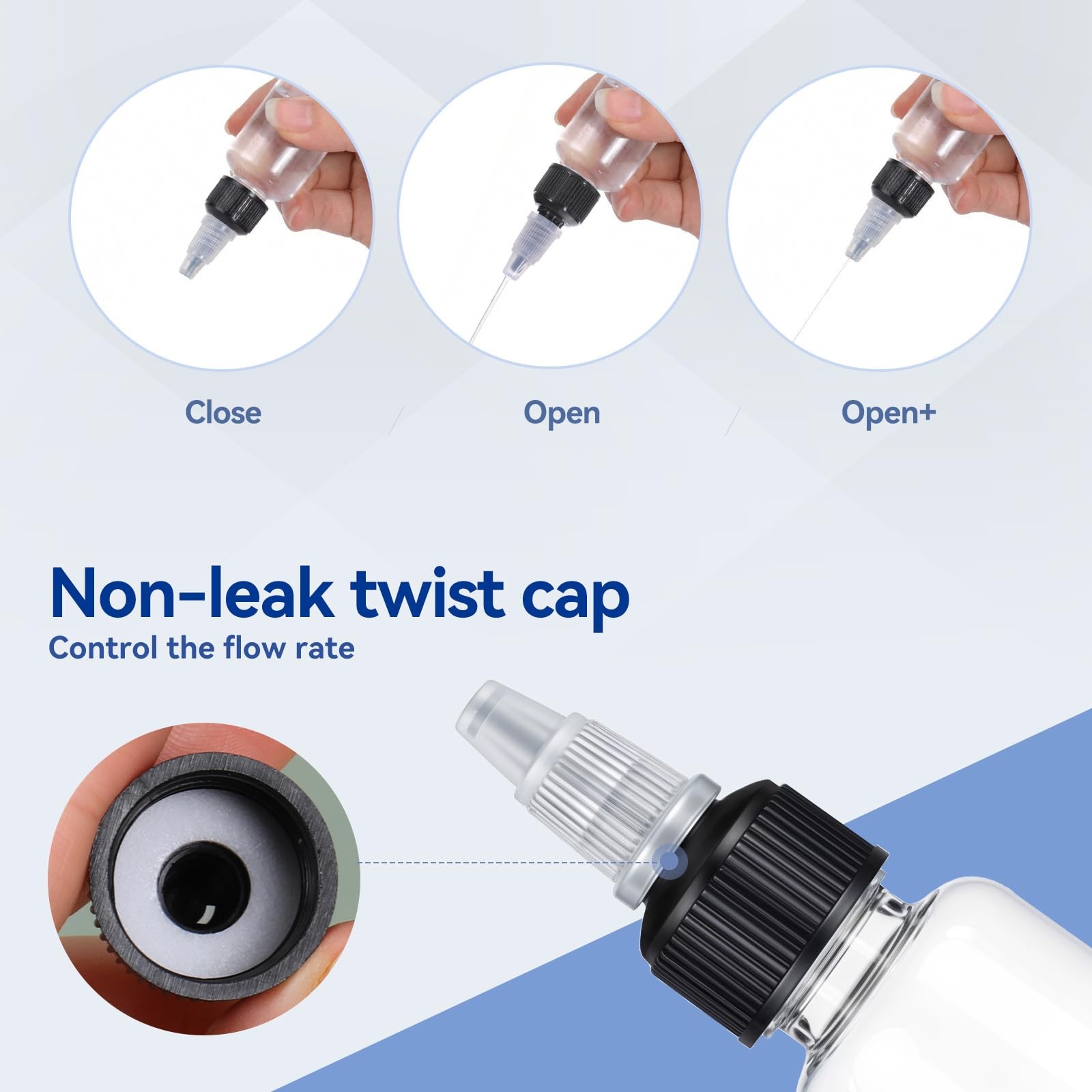 Close

Open

Open+

Non-leak twist cap

Control the flow rate