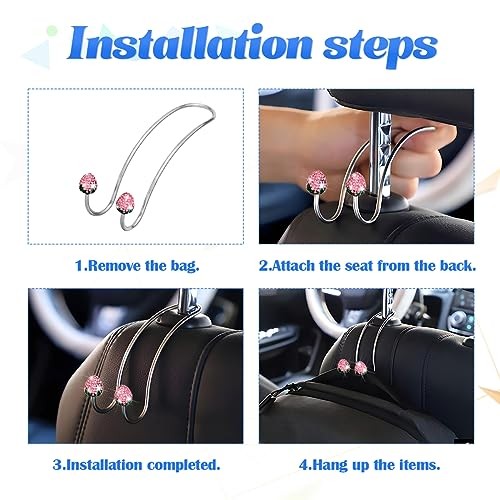 Installation steps

1.Remove the bag.

2.Attach the seat from the back.

3.Installation completed.

4.Hang up the items.