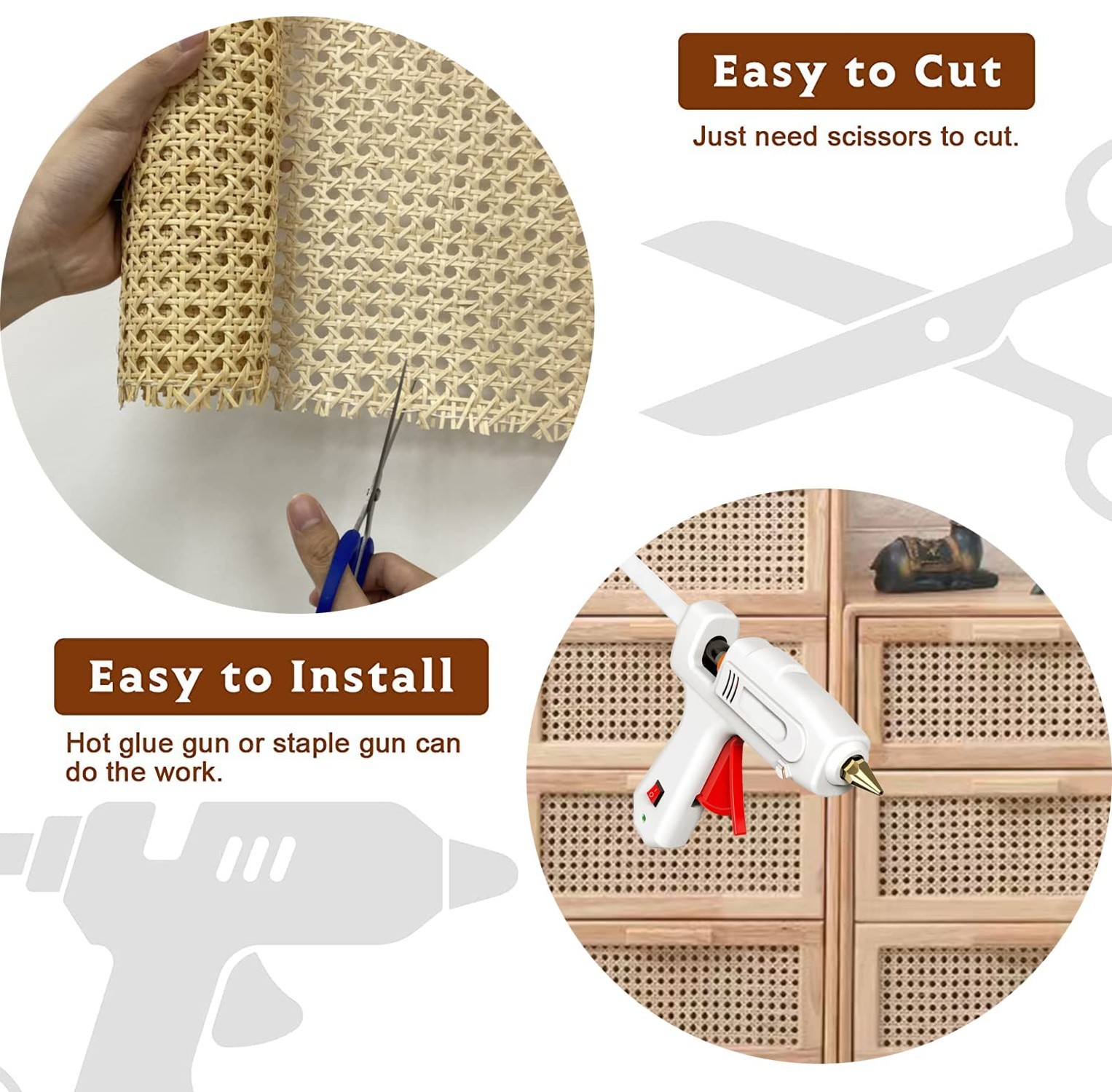 Easy to Cut

Just need scissors to cut.

Easy to Install

Hot glue gun or staple gun can do the work.