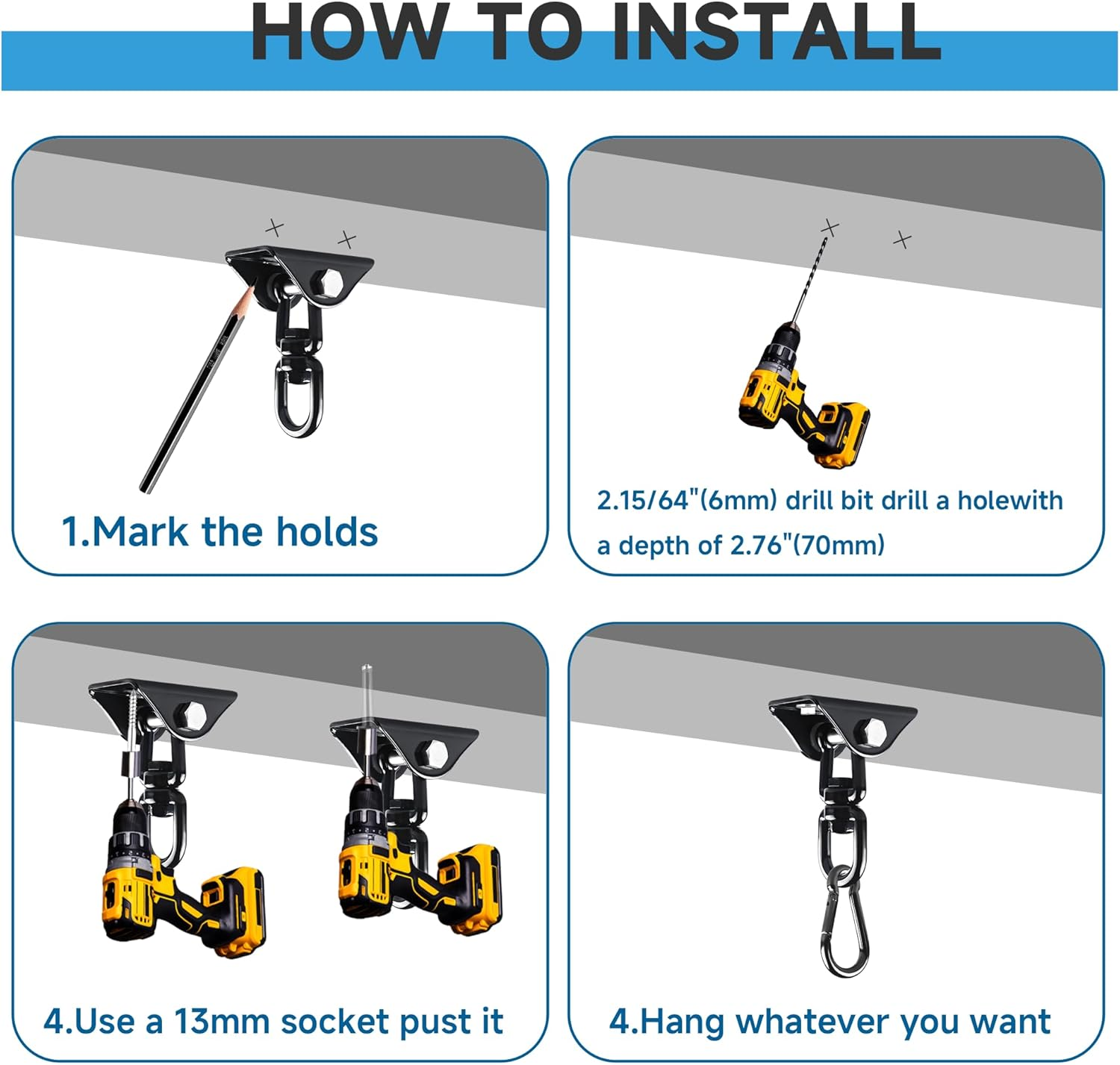 HOW TO INSTALL

1.Mark the holds

2.15/64"(6mm) drill bit drill a holewith a depth of 2.76"(70mm)

4.Use a 13mm socket pust it

4.Hang whatever you want