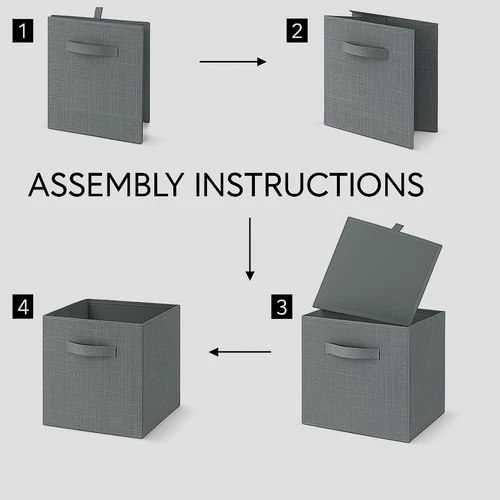 1

2

ASSEMBLY INSTRUCTIONS

4

3