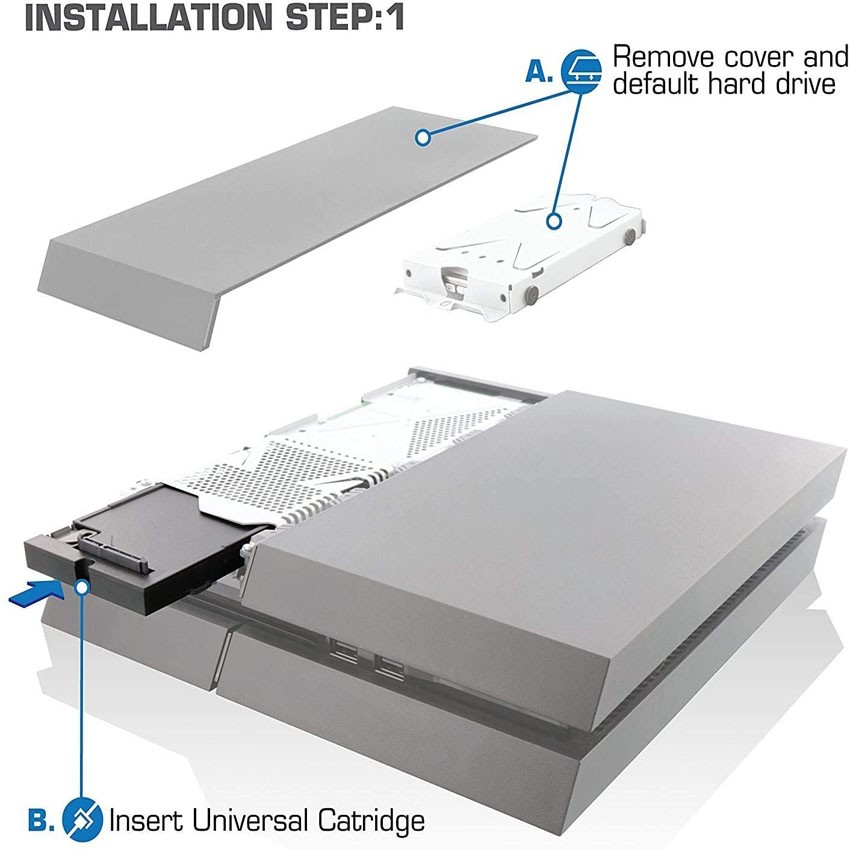 INSTALLATION STEP:1

A. Remove cover and default hard drive

B. Insert Universal Catridge