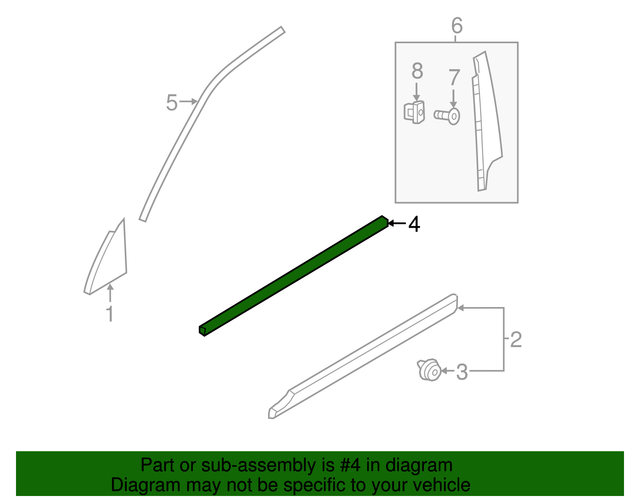 6
8
7
5
4
1
2
3

Part or sub-assembly is #4 in diagram
Diagram may not be specific to your vehicle