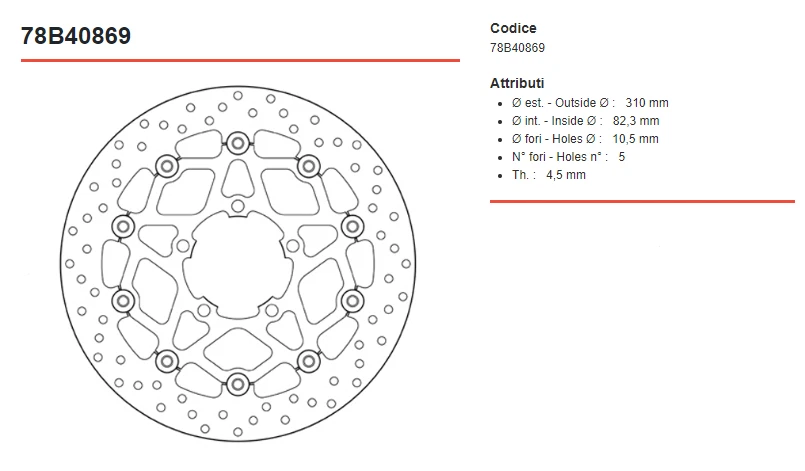 78B40869

Codice
78B40869

Attributi
- Ø est. - Outside Ø : 310 mm
- Ø int. - Inside Ø : 82,3 mm
- Ø fori - Holes Ø : 10,5 mm
- N° fori - Holes n° : 5
- Th. : 4,5 mm