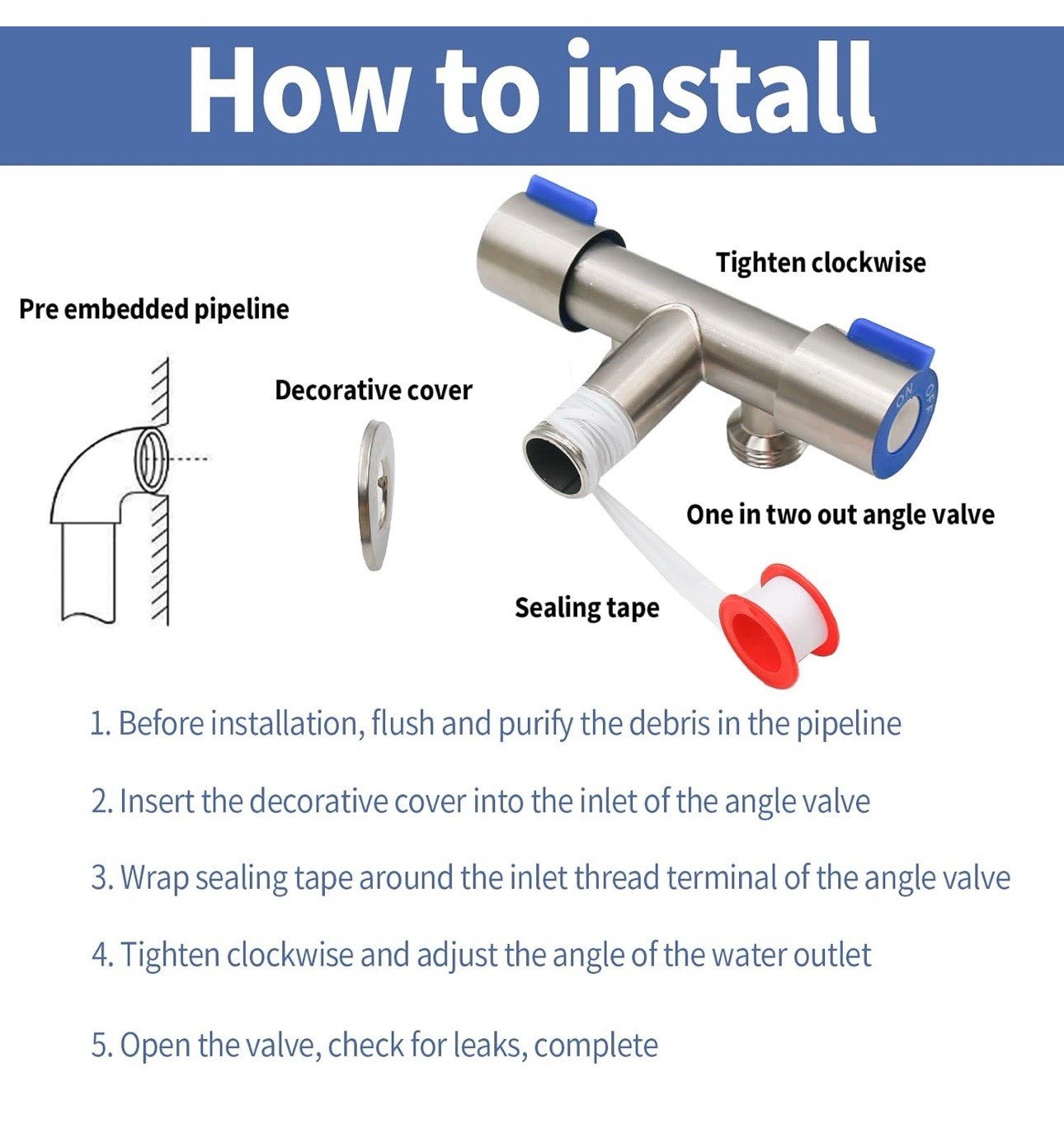 How to install

Pre embedded pipeline

Decorative cover

Tighten clockwise

ON OFF

One in two out angle valve

Sealing tape

1. Before installation, flush and purify the debris in the pipeline

2. Insert the decorative cover into the inlet of the angle valve

3. Wrap sealing tape around the inlet thread terminal of the angle valve

4. Tighten clockwise and adjust the angle of the water outlet

5. Open the valve, check for leaks, complete