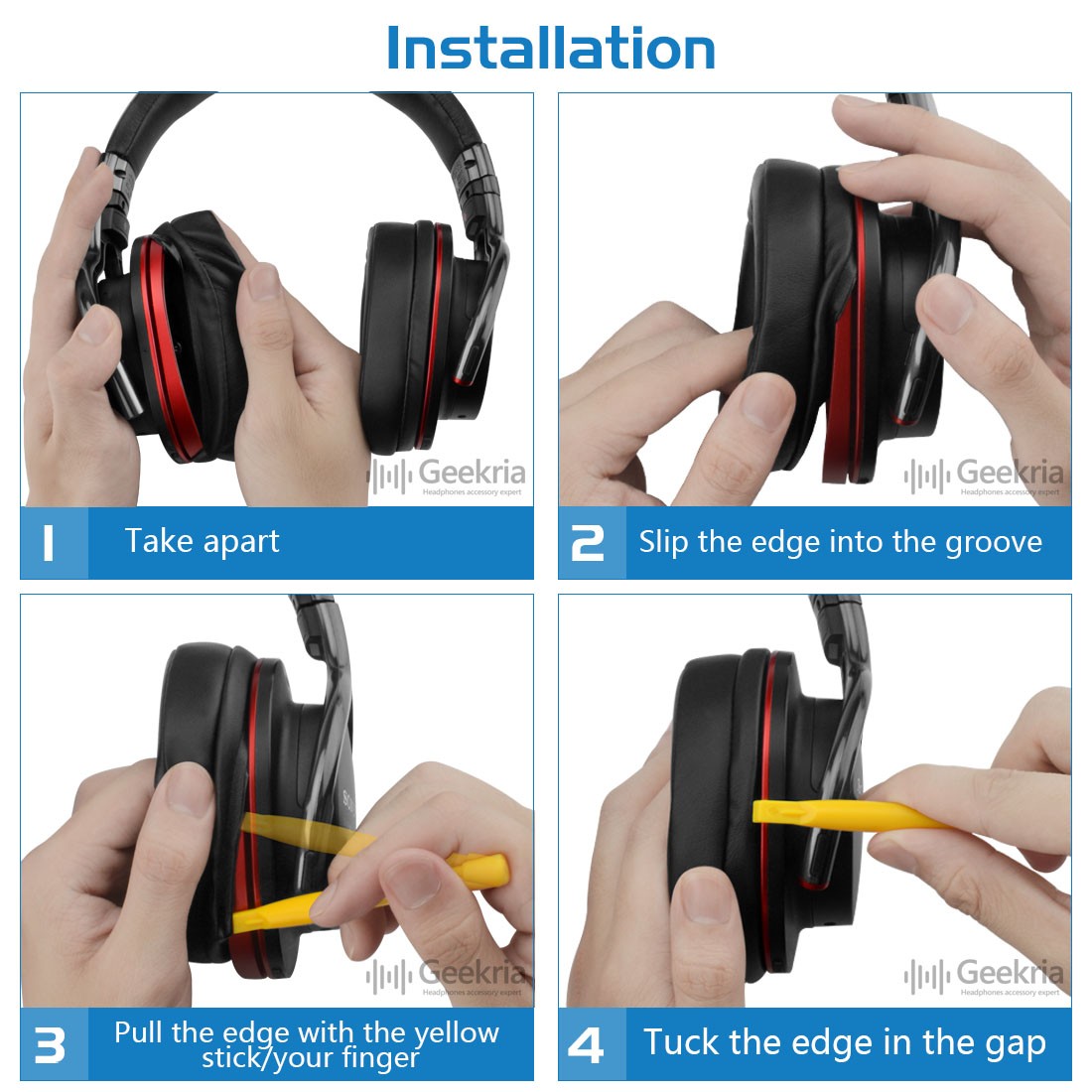 Installation

Geekria
Headphones accessory expert

1 Take apart

Geekria
Headphones accessory expert

2 Slip the edge into the groove

Geekria
Headphones accessory expert

3 Pull the edge with the yellow stick/your finger

Geekria
Headphones accessory expert

4 Tuck the edge in the gap