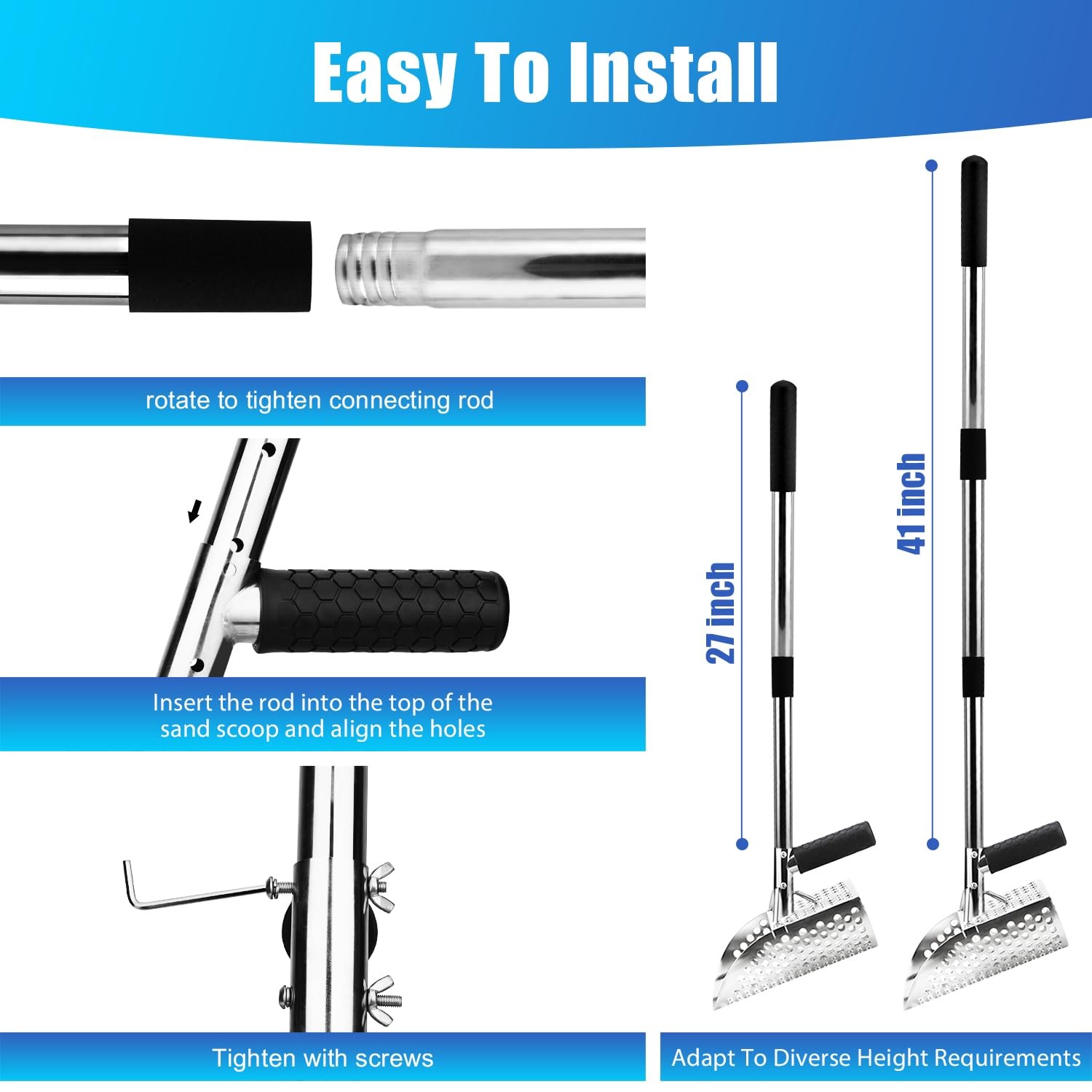 Easy To Install

rotate to tighten connecting rod

Insert the rod into the top of the sand scoop and align the holes

Tighten with screws

27 inch

41 inch

Adapt To Diverse Height Requirements