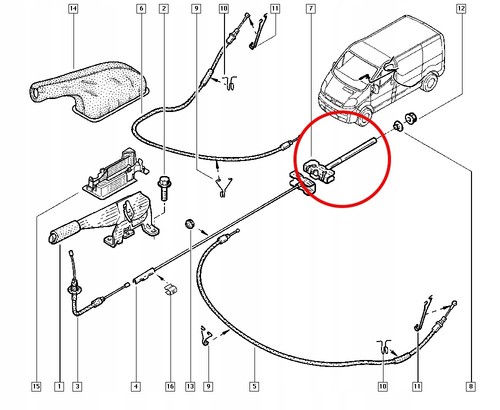 14
6
2
9
10
11
7
12
15
1
3
4
16
13
9
5
10
11
8