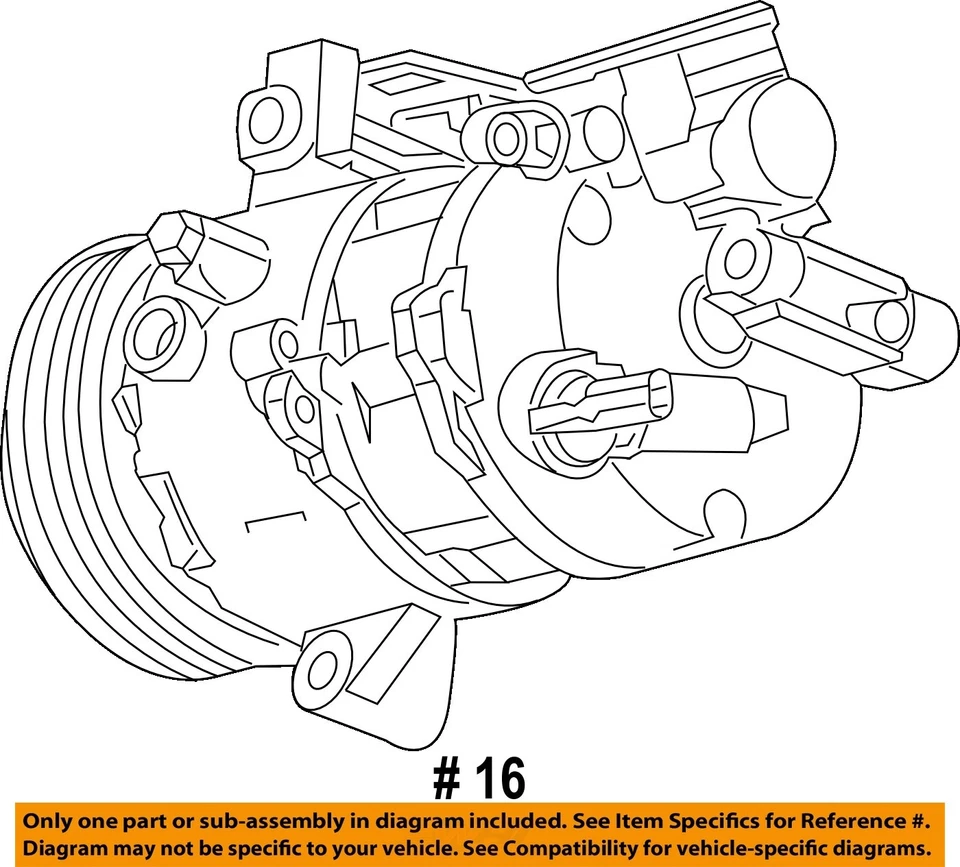 # 16

Only one part or sub-assembly in diagram included. See Item Specifics for Reference #. Diagram may not be specific to your vehicle. See Compatibility for vehicle-specific diagrams.