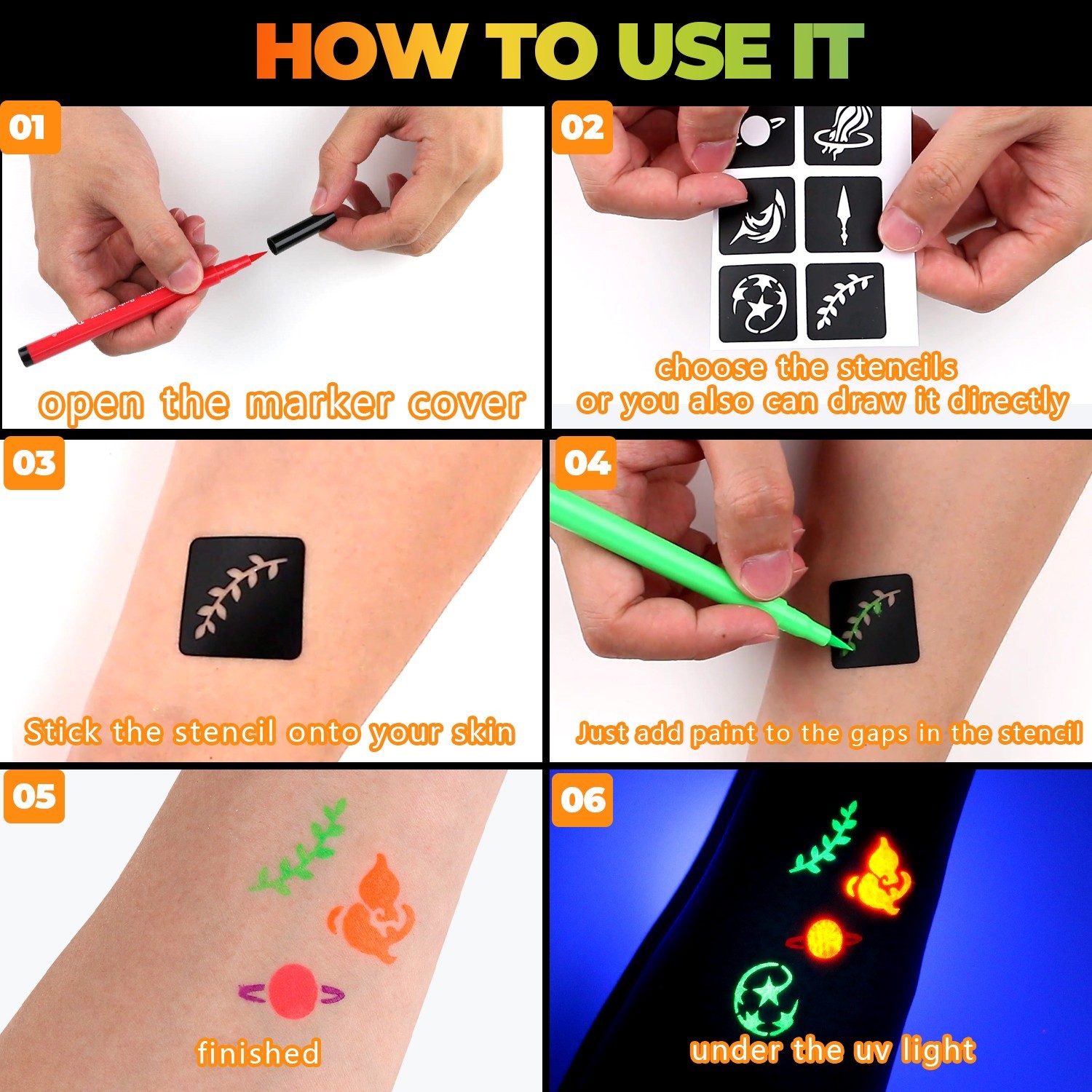 HOW TO USE IT

01

open the marker cover

02

choose the stencils
or you also can draw it directly

03

Stick the stencil onto your skin

04

Just add paint to the gaps in the stencil

05

finished

06

under the uv light