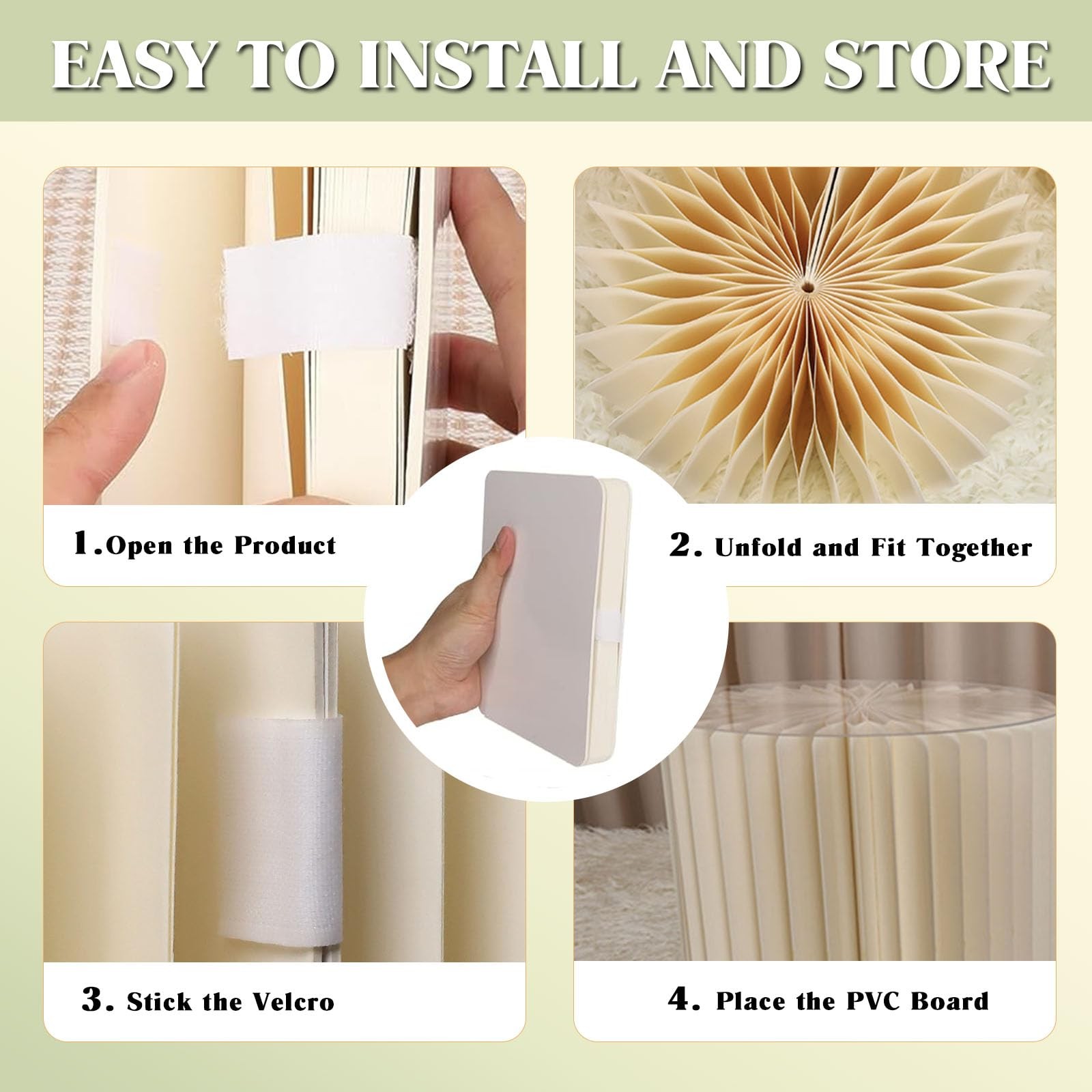 EASY TO INSTALL AND STORE

1.Open the Product

2. Unfold and Fit Together

3. Stick the Velcro

4. Place the PVC Board