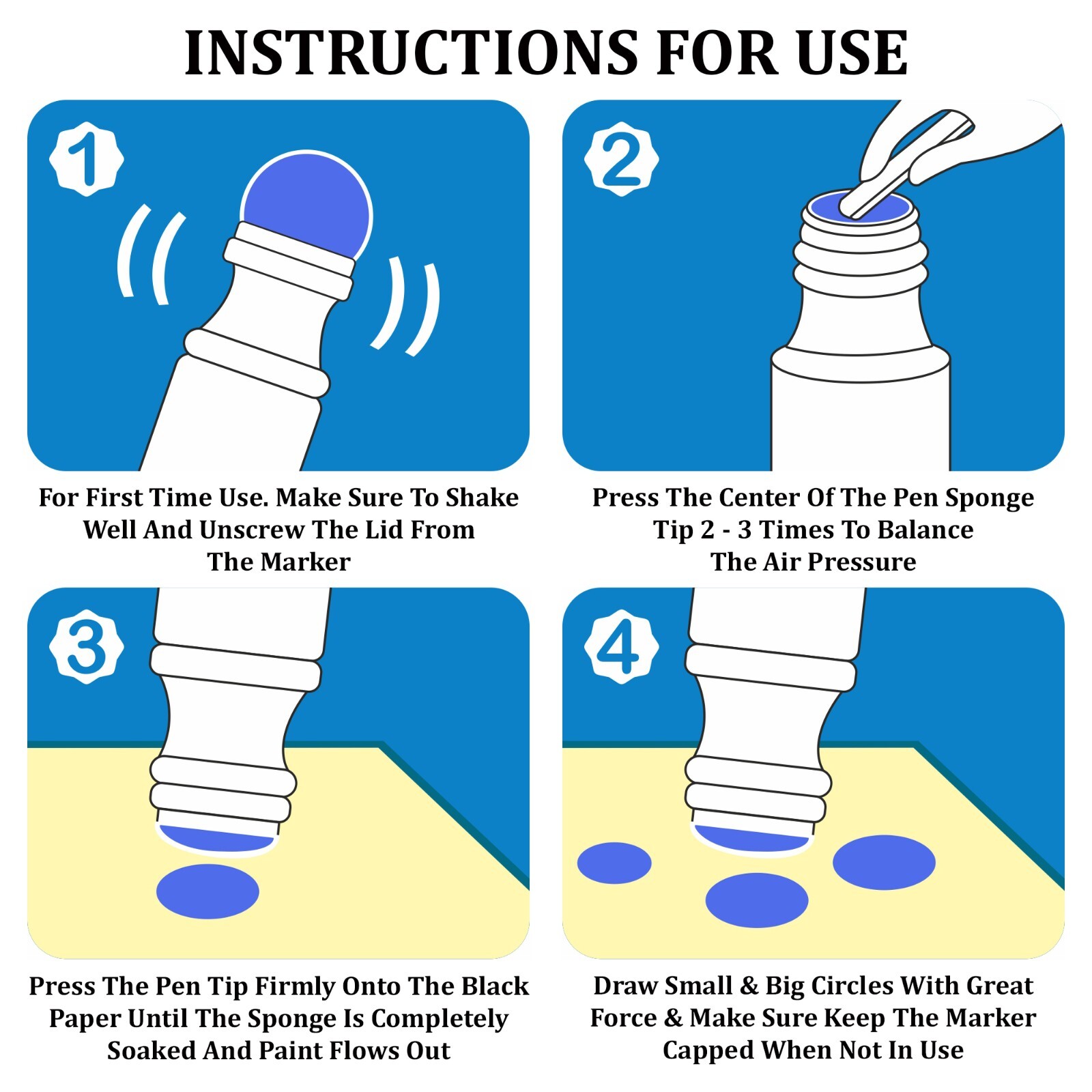 INSTRUCTIONS FOR USE

1

For First Time Use. Make Sure To Shake Well And Unscrew The Lid From The Marker

2

Press The Center Of The Pen Sponge Tip 2 - 3 Times To Balance The Air Pressure

3

Press The Pen Tip Firmly Onto The Black Paper Until The Sponge Is Completely Soaked And Paint Flows Out

4

Draw Small & Big Circles With Great Force & Make Sure Keep The Marker Capped When Not In Use