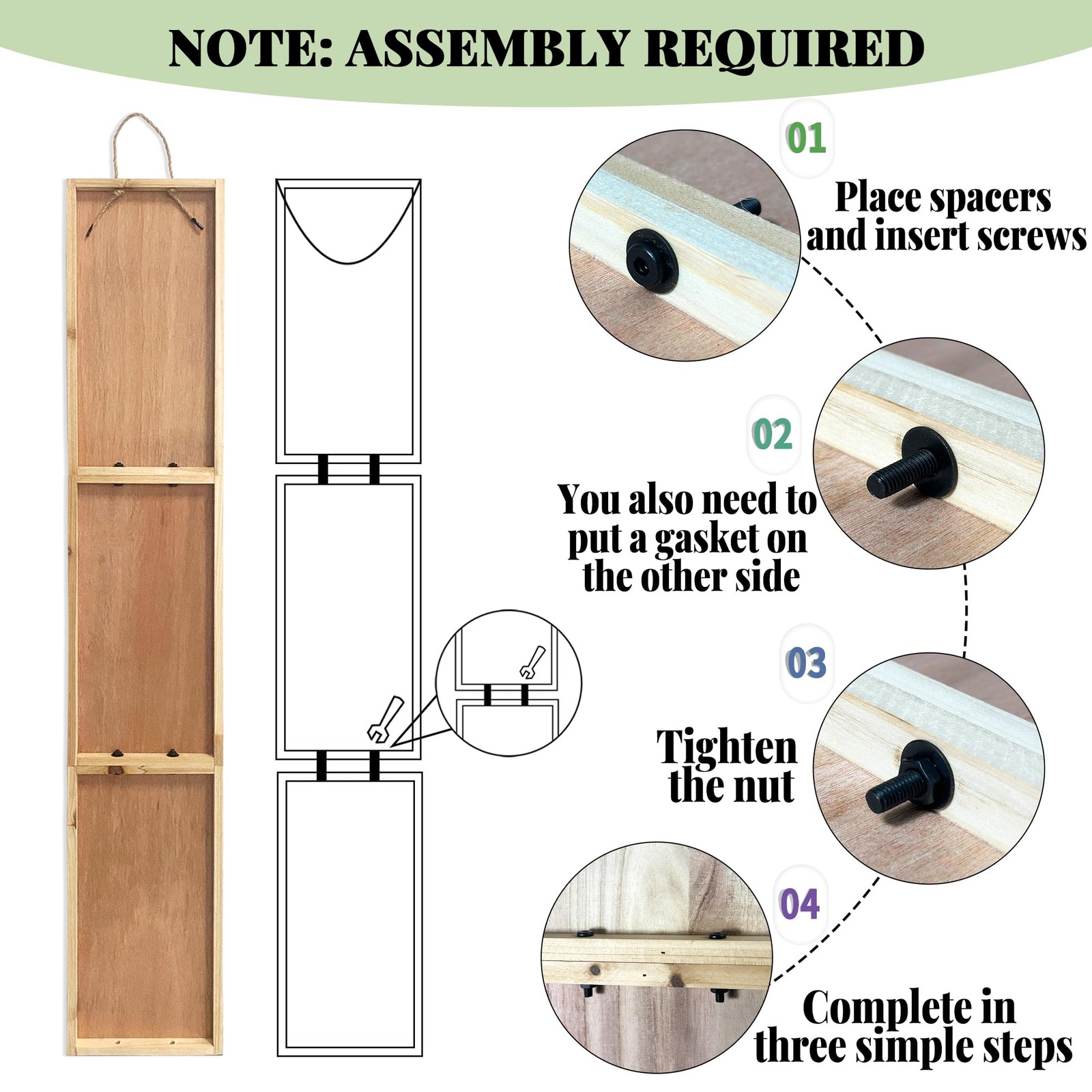 NOTE: ASSEMBLY REQUIRED

01

Place spacers and insert screws

02

You also need to put a gasket on the other side

03

Tighten the nut

04

Complete in three simple steps