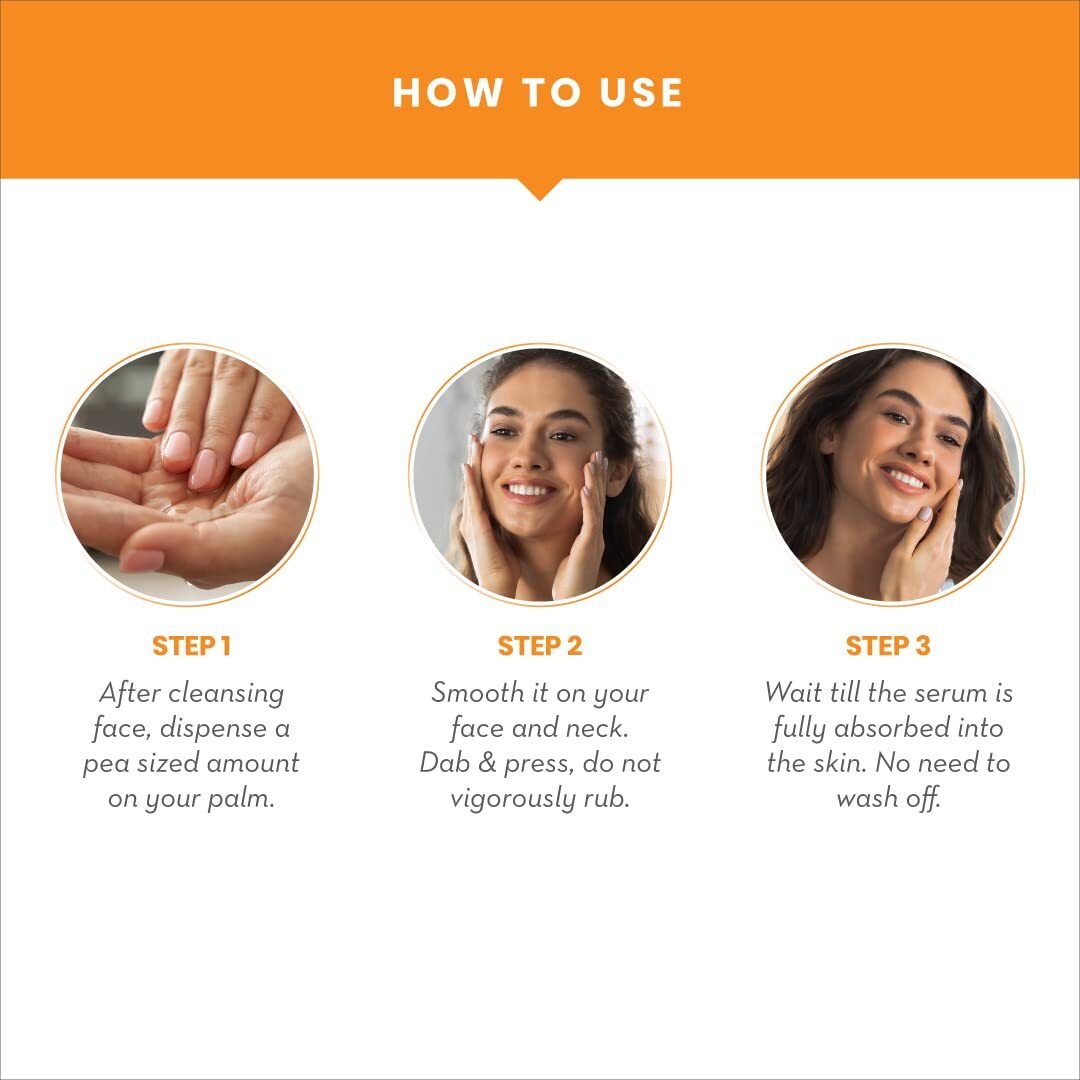 HOW TO USE

STEP 1

After cleansing face, dispense a pea sized amount on your palm.

STEP 2

Smooth it on your face and neck. Dab & press, do not vigorously rub.

STEP 3

Wait till the serum is fully absorbed into the skin. No need to wash off.