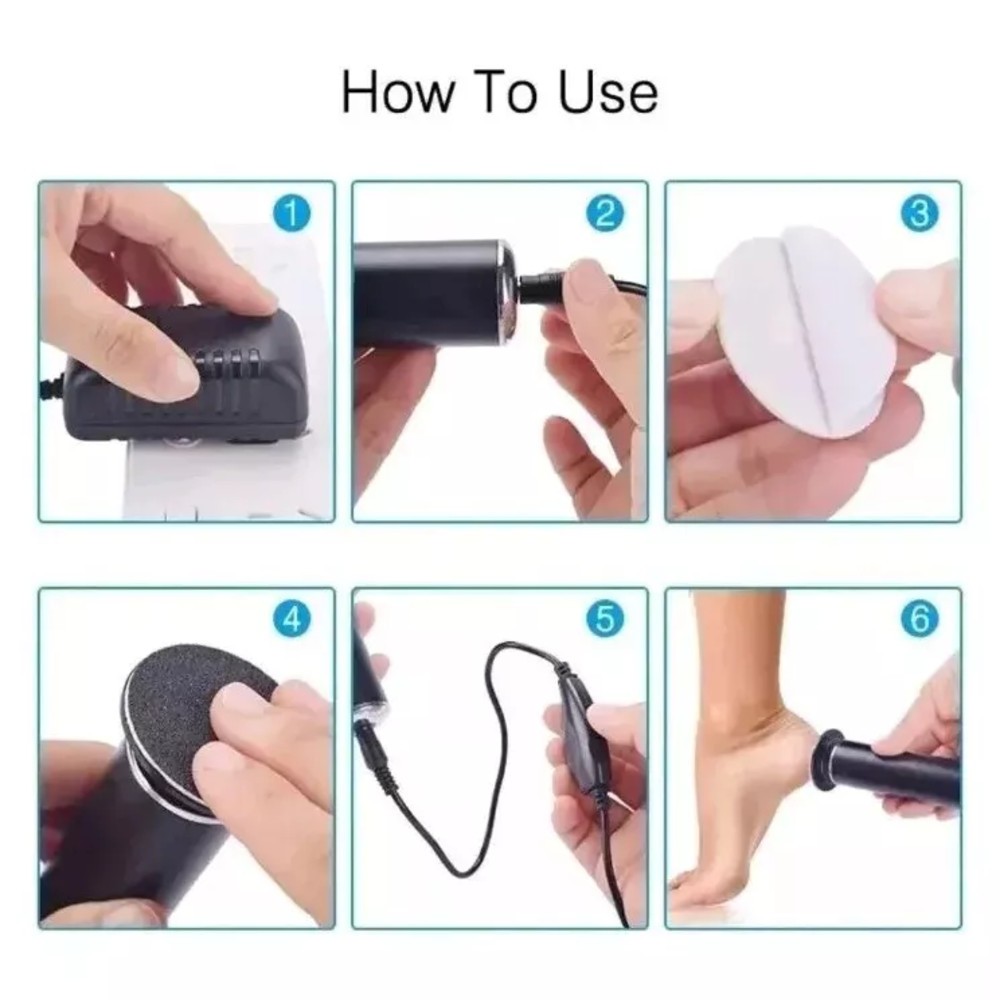 How To Use

1

2

3

4

5

6