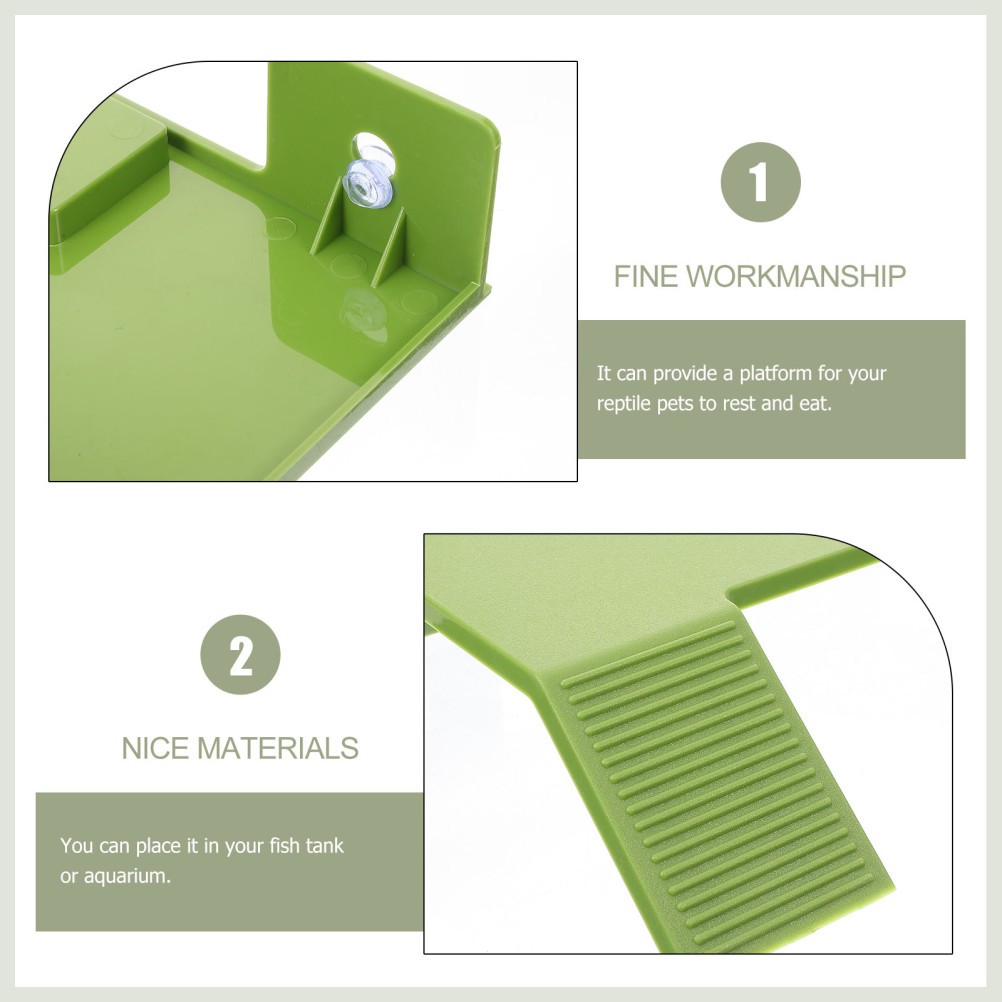 1

FINE WORKMANSHIP

It can provide a platform for your reptile pets to rest and eat.

2

NICE MATERIALS

You can place it in your fish tank or aquarium.