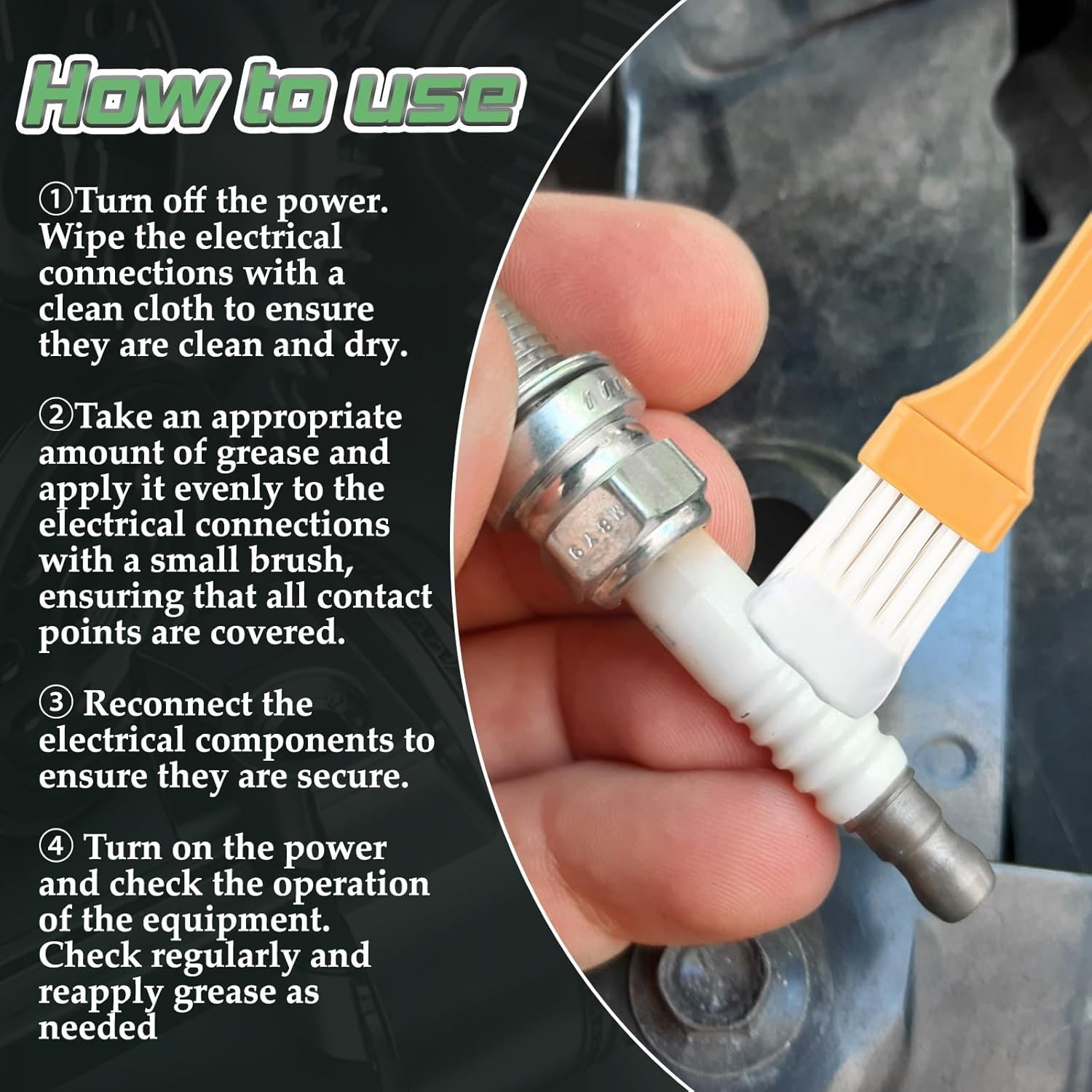 How to use

①Turn off the power. Wipe the electrical connections with a clean cloth to ensure they are clean and dry.

②Take an appropriate amount of grease and apply it evenly to the electrical connections with a small brush, ensuring that all contact points are covered.

③ Reconnect the electrical components to ensure they are secure.

④ Turn on the power and check the operation of the equipment. Check regularly and reapply grease as needed