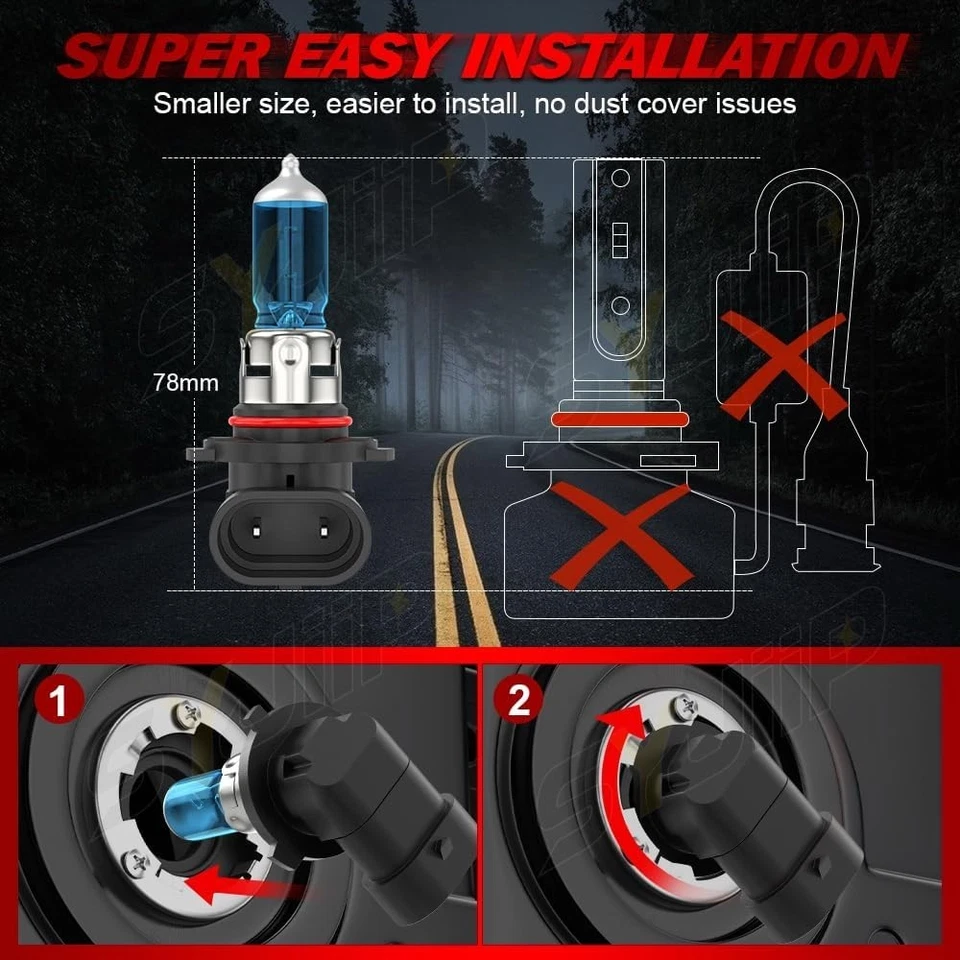 SUPER EASY INSTALLATION
Smaller size, easier to install, no dust cover issues

78mm

1

2